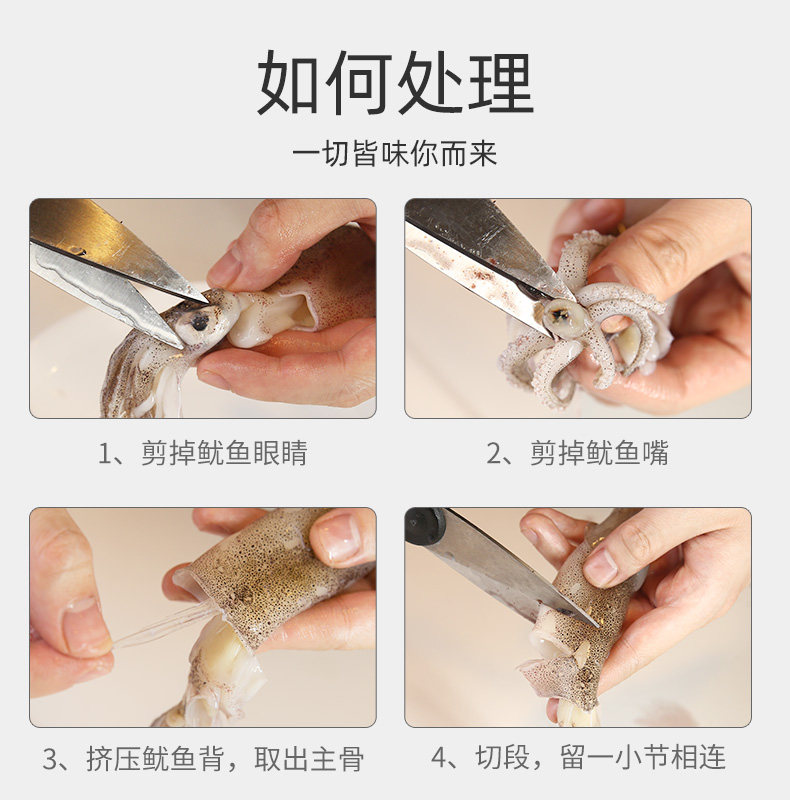 如何处理

一切皆味你而来

1、剪掉鱿鱼眼睛

2、剪掉鱿鱼嘴

3、挤压鱿鱼背，取出主骨

4、切段，留一小节相连