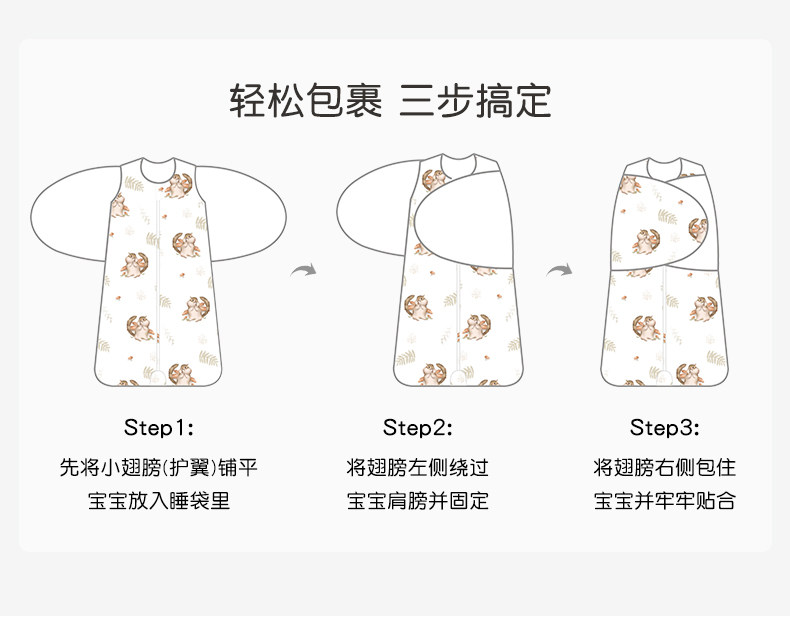 轻松包裹 三步搞定

Step1:
先将小翅膀(护翼)铺平
宝宝放入睡袋里

Step2:
将翅膀左侧绕过
宝宝肩膀并固定

Step3:
将翅膀右侧包住
宝宝并牢牢贴合