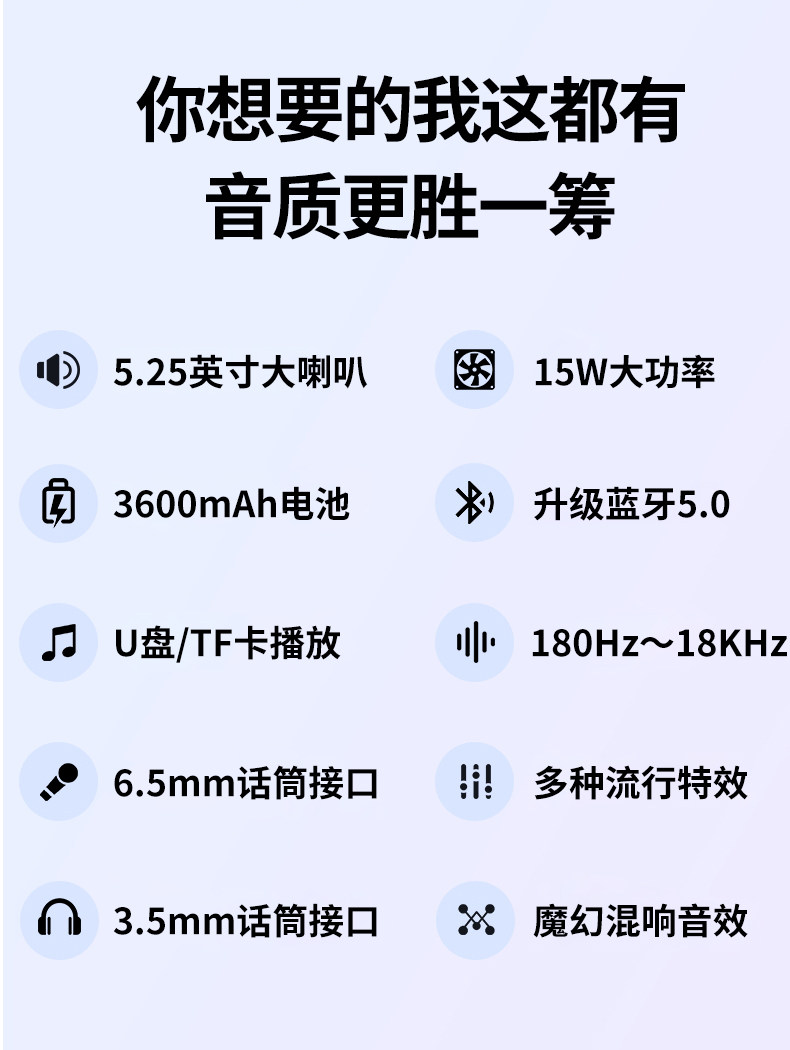 你想要的我这都有
音质更胜一筹

5.25英寸大喇叭

3600mAh电池

U盘/TF卡播放

6.5mm话筒接口

3.5mm话筒接口

15W大功率

升级蓝牙5.0

180Hz～18KHz

多种流行特效

魔幻混响音效