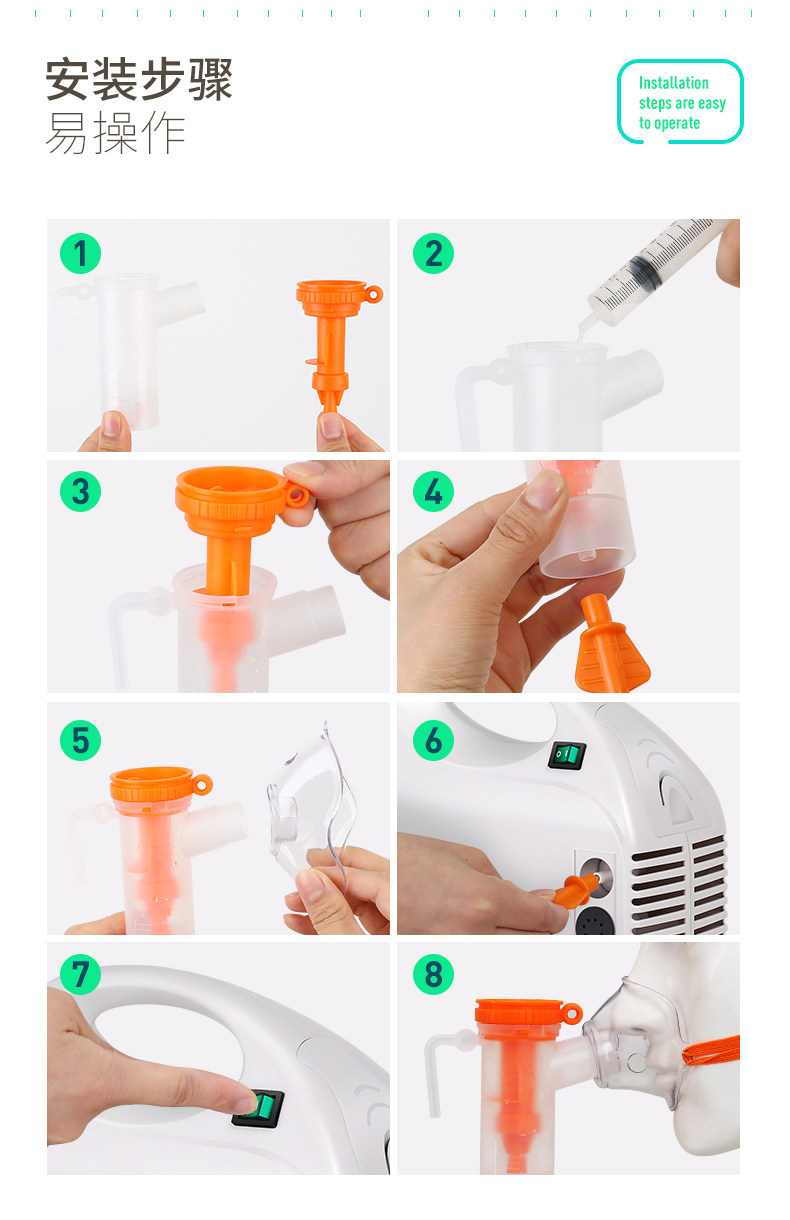 安装步骤
易操作

Installation steps are easy to operate

1

2

3

4

5

6

7

8