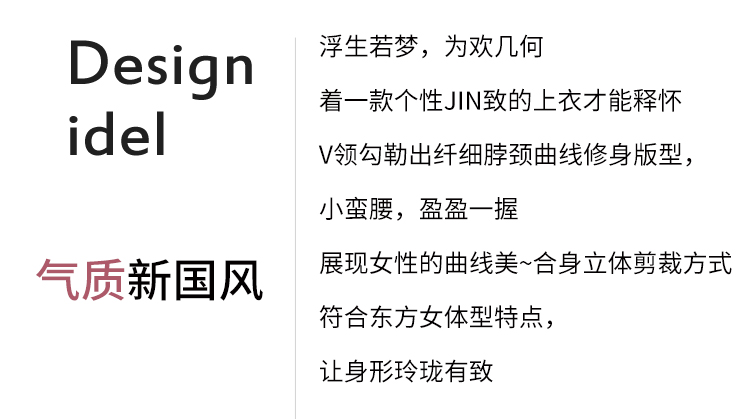 Design
idel

气质新国风

浮生若梦，为欢几何

着一款个性JIN致的上衣才能释怀

V领勾勒出纤细脖颈曲线修身版型，

小蛮腰，盈盈一握

展现女性的曲线美~合身立体剪裁方式

符合东方女体型特点，

让身形玲珑有致