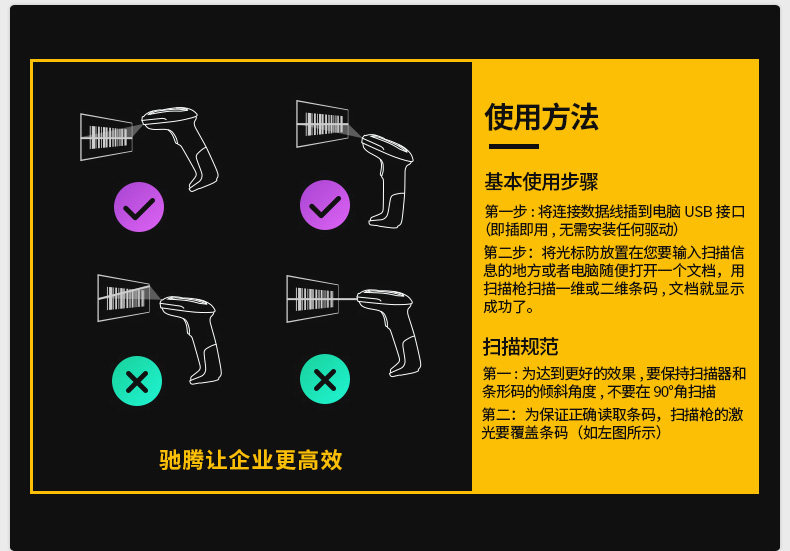 驰腾让企业更高效

使用方法

基本使用步骤

第一步：将连接数据线插到电脑 USB 接口（即插即用，无需安装任何驱动）

第二步：将光标防放置在您要输入扫描信息的地方或者电脑随便打开一个文档，用扫描枪扫描一维或二维条码，文档就显示成功了。

扫描规范

第一：为达到更好的效果，要保持扫描器和条形码的倾斜角度，不要在 90°角扫描

第二：为保证正确读取条码，扫描枪的激光要覆盖条码（如左图所示）