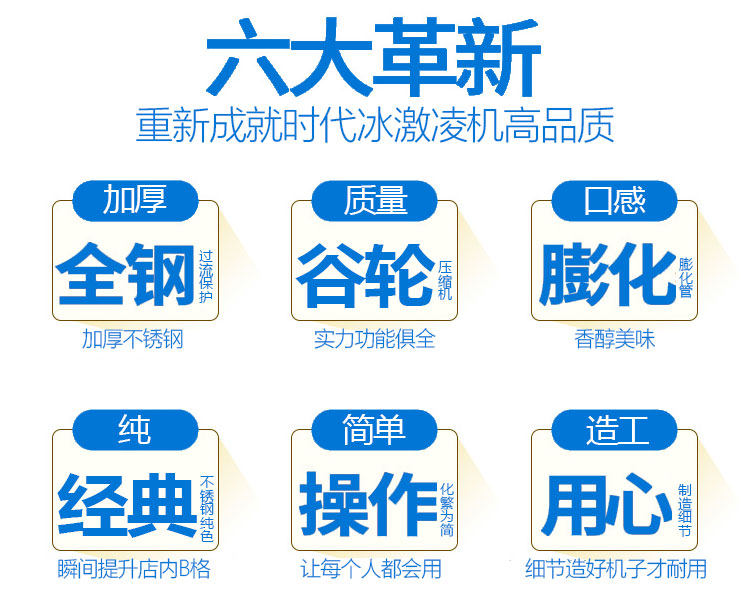 六大革新
重新成就时代冰激凌机高品质

加厚
全钢
过流保护
加厚不锈钢

质量
谷轮
压缩机
实力功能俱全

口感
膨化
膨化管
香醇美味

纯
经典
不锈钢纯色
瞬间提升店内B格

简单
操作
化繁为简
让每个人都会用

造工
用心
制造细节
细节造好机子才耐用