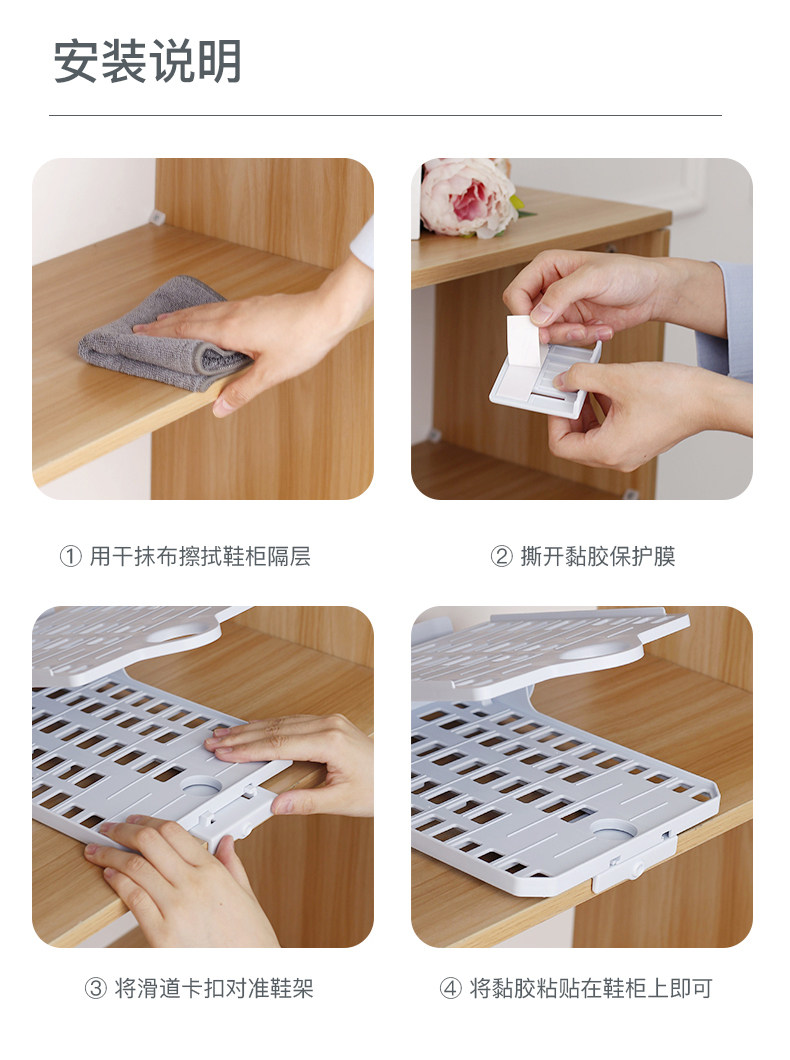 安装说明

① 用干抹布擦拭鞋柜隔层

② 撕开黏胶保护膜

③ 将滑道卡扣对准鞋架

④ 将黏胶粘贴在鞋柜上即可