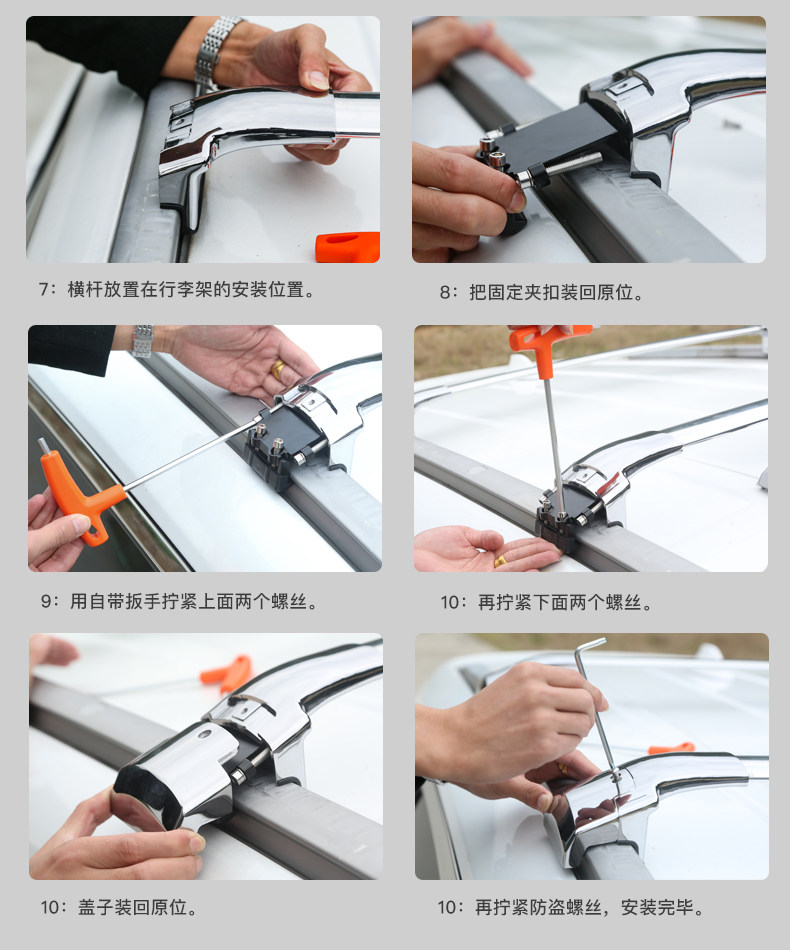 7：横杆放置在行李架的安装位置。

8：把固定夹扣装回原位。

9：用自带扳手拧紧上面两个螺丝。

10：再拧紧下面两个螺丝。

10：盖子装回原位。

10：再拧紧防盗螺丝，安装完毕。