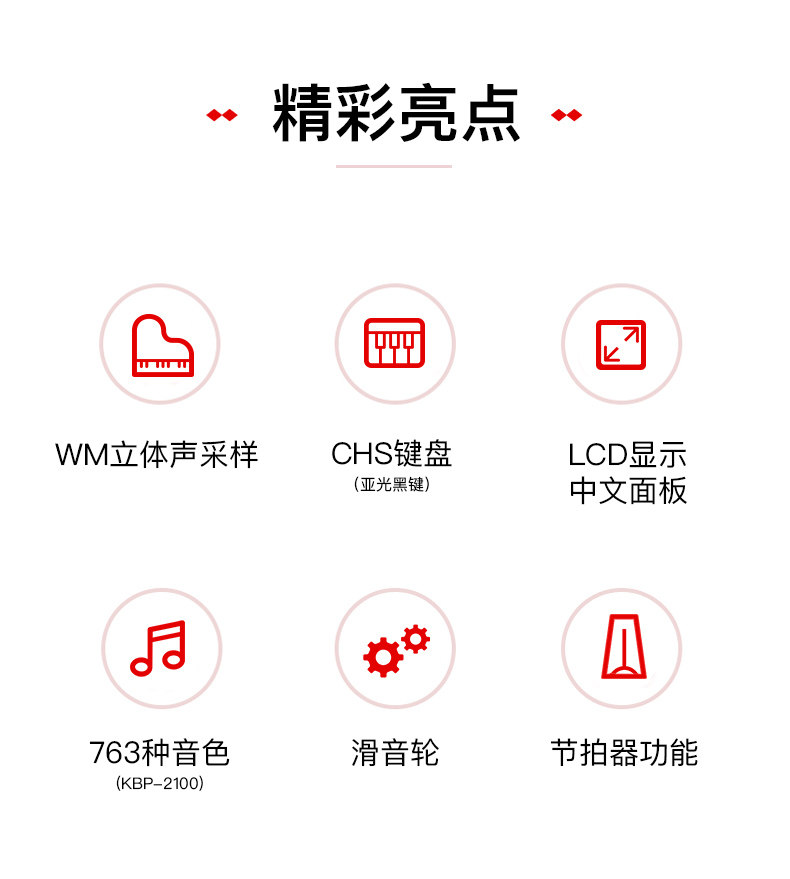 精彩亮点

WM立体声采样

CHS键盘
(亚光黑键)

LCD显示
中文面板

763种音色
(KBP-2100)

滑音轮

节拍器功能