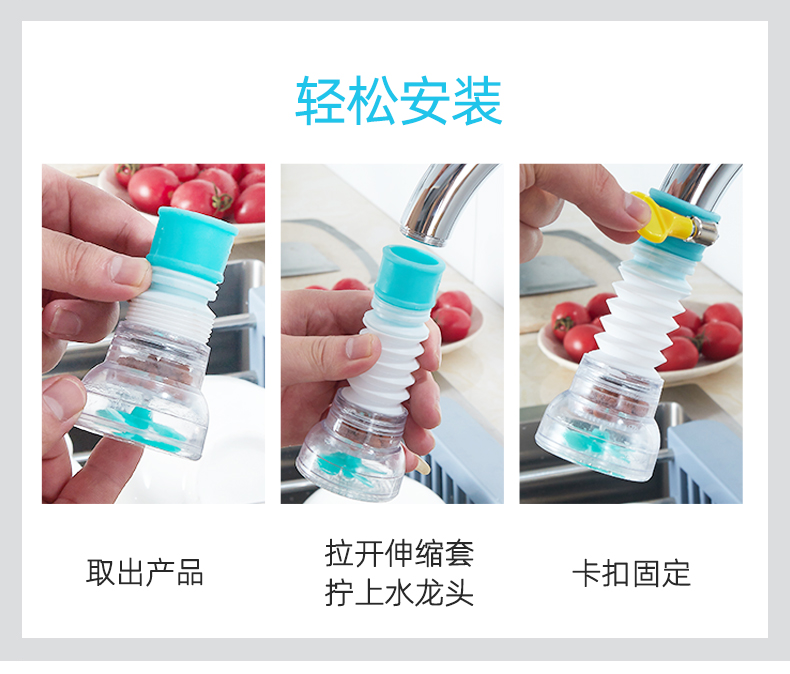 轻松安装

取出产品

拉开伸缩套
拧上水龙头

卡扣固定