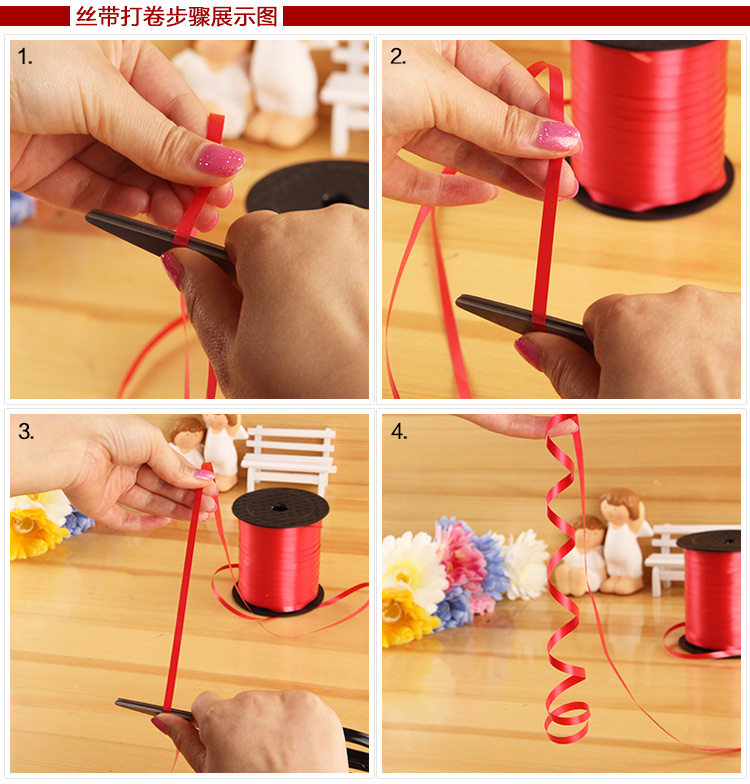 丝带打卷步骤展示图

1.

2.

3.

4.