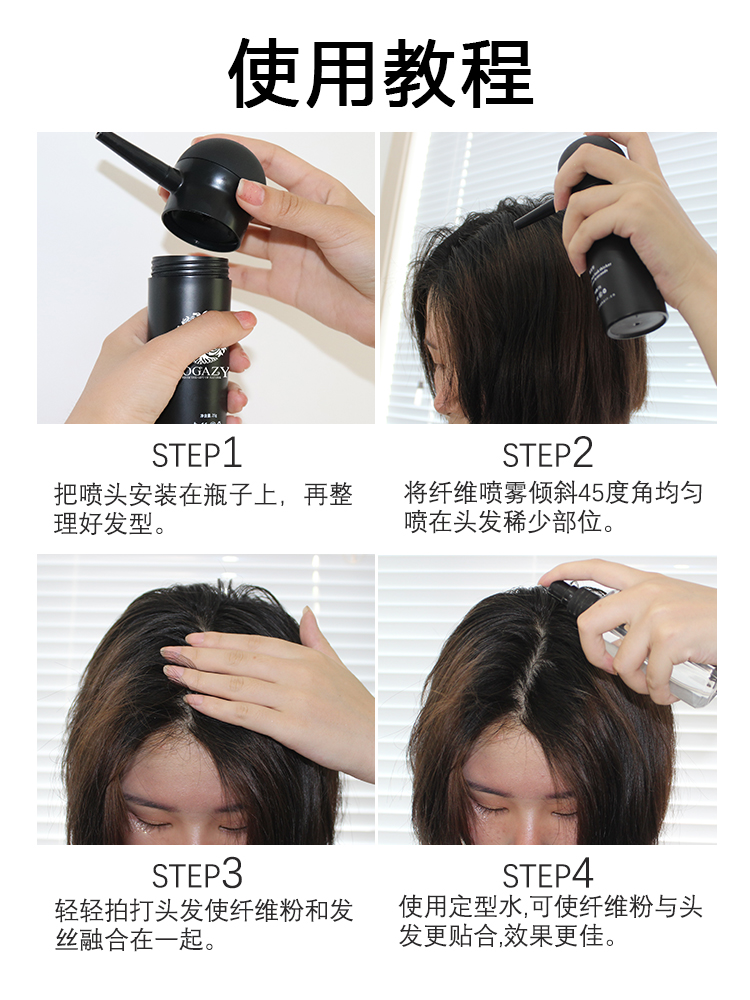 使用教程

OGAZY

STEP1
把喷头安装在瓶子上，再整理好发型。

STEP2
将纤维喷雾倾斜45度角均匀喷在头发稀少部位。

STEP3
轻轻拍打头发使纤维粉和发丝融合在一起。

STEP4
使用定型水,可使纤维粉与头发更贴合,效果更佳。