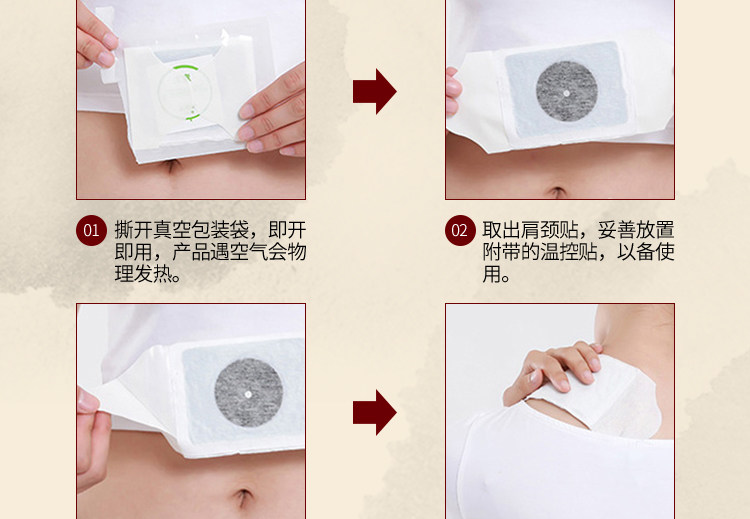 01 撕开真空包装袋，即开即用，产品遇空气会物理发热。

02 取出肩颈贴，妥善放置附带的温控贴，以备使用。