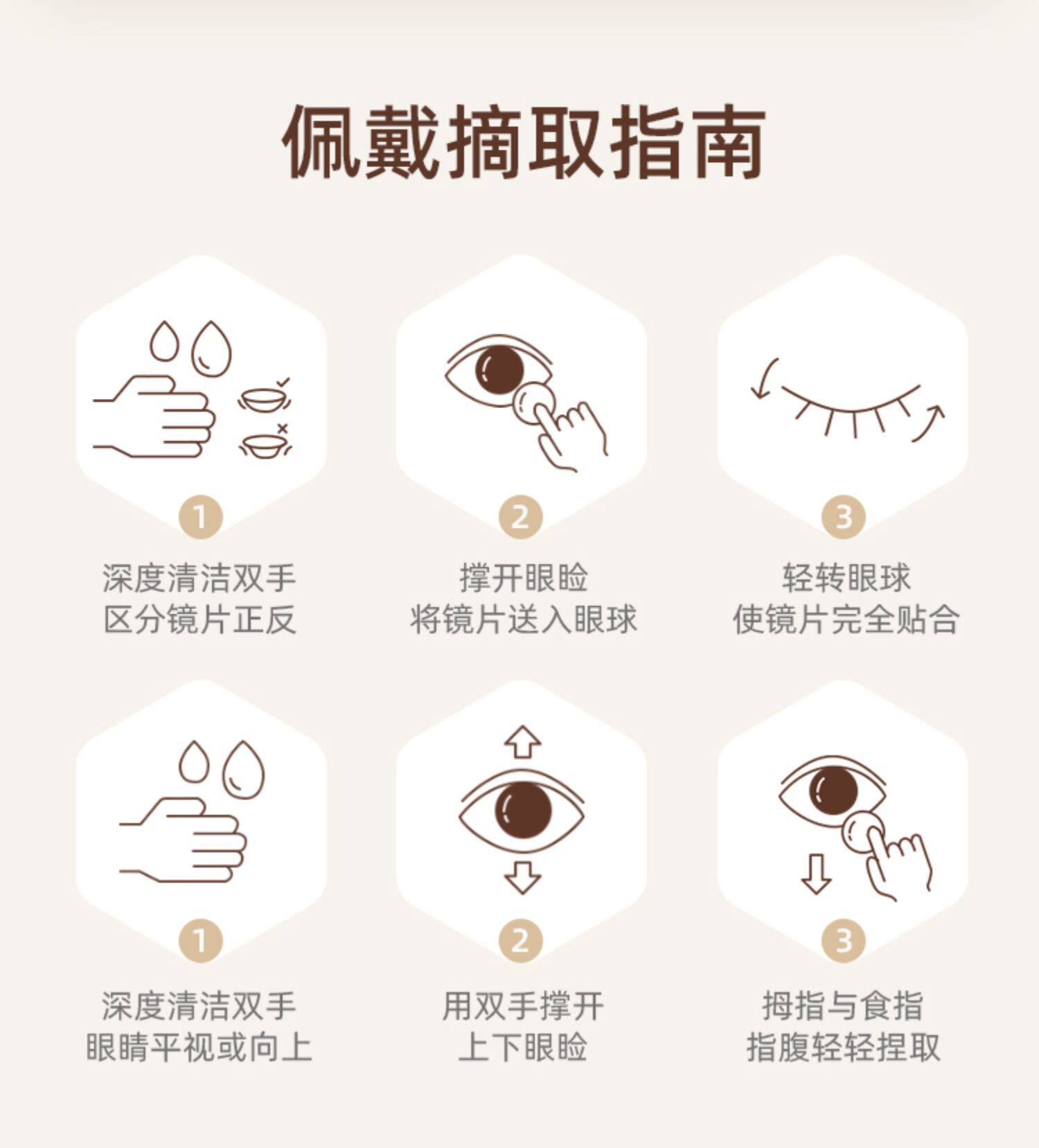 佩戴摘取指南

1
深度清洁双手
区分镜片正反

2
撑开眼睑
将镜片送入眼球

3
轻转眼球
使镜片完全贴合

1
深度清洁双手
眼睛平视或向上

2
用双手撑开
上下眼睑

3
拇指与食指
指腹轻轻捏取