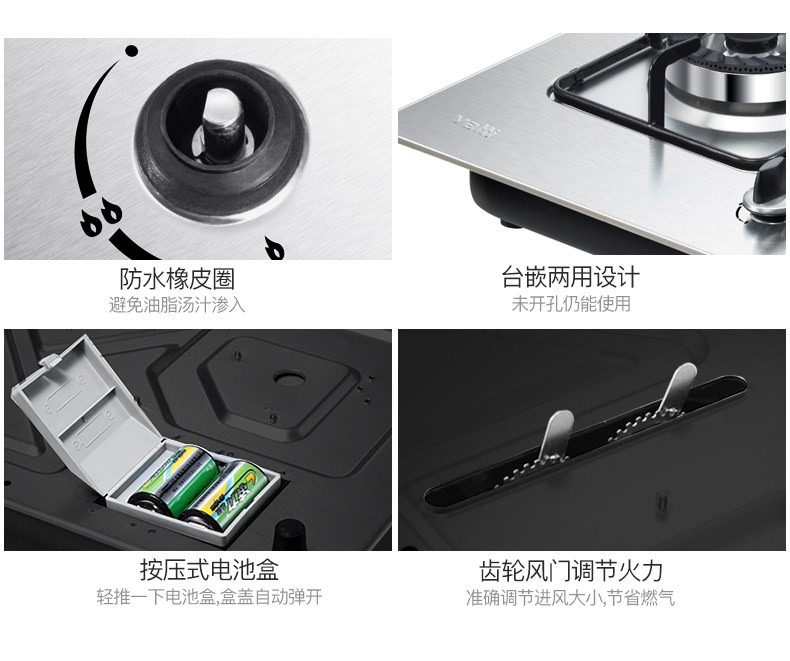 防水橡皮圈
避免油脂汤汁渗入

vatti

台嵌两用设计
未开孔仍能使用

按压式电池盒
轻推一下电池盒,盒盖自动弹开

齿轮风门调节火力
准确调节进风大小,节省燃气