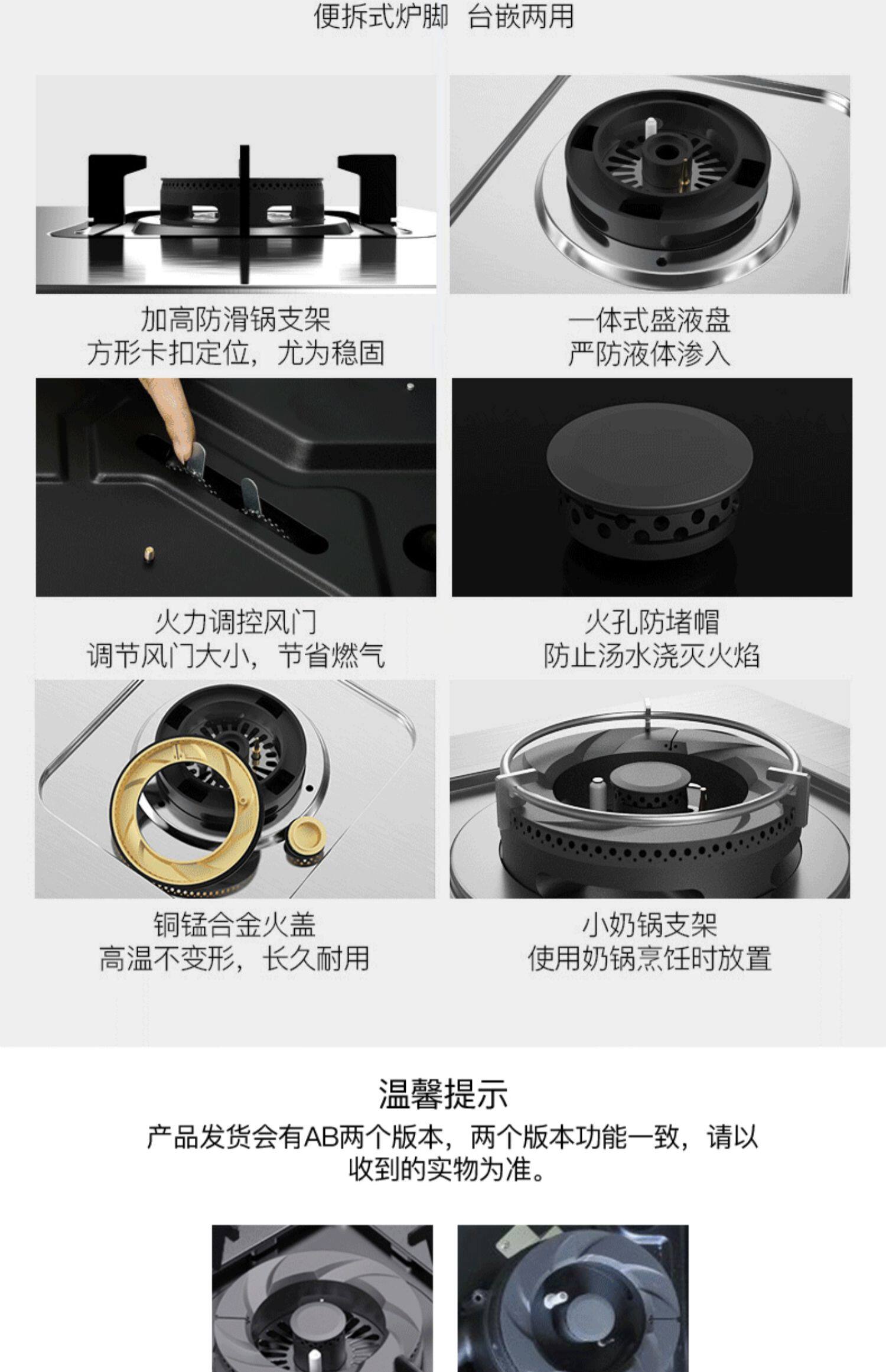 便拆式炉脚 台嵌两用

加高防滑锅支架
方形卡扣定位，尤为稳固

一体式盛液盘
严防液体渗入

火力调控风门
调节风门大小，节省燃气

火孔防堵帽
防止汤水浇灭火焰

铜锰合金火盖
高温不变形，长久耐用

小奶锅支架
使用奶锅烹饪时放置

温馨提示
产品发货会有AB两个版本，两个版本功能一致，请以收到的实物为准。