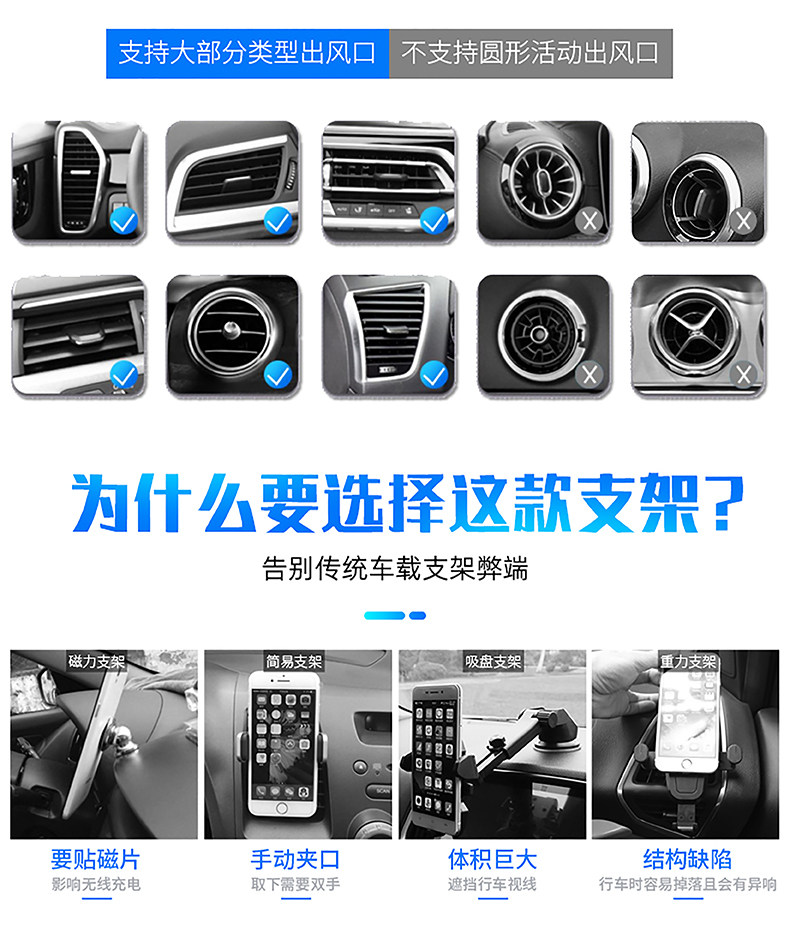 支持大部分类型出风口 不支持圆形活动出风口

为什么要选择这款支架？

告别传统车载支架弊端

磁力支架

简易支架

吸盘支架

重力支架

要贴磁片
影响无线充电

手动夹口
取下需要双手

体积巨大
遮挡行车视线

结构缺陷
行车时容易掉落且会有异响