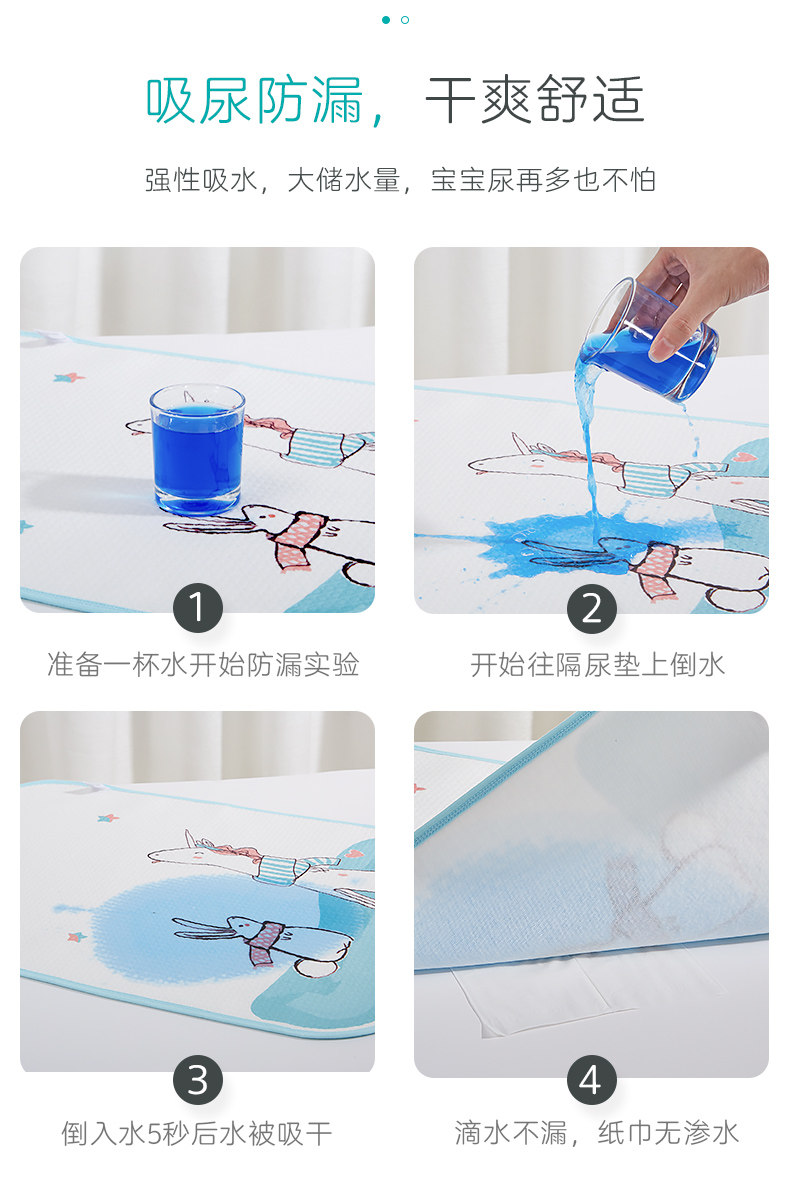 吸尿防漏，干爽舒适

强性吸水，大储水量，宝宝尿再多也不怕

1
准备一杯水开始防漏实验

2
开始往隔尿垫上倒水

3
倒入水5秒后水被吸干

4
滴水不漏，纸巾无渗水