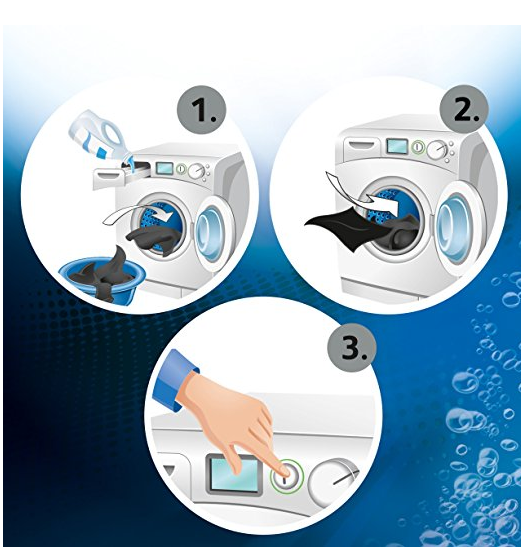 1.

2.

3.