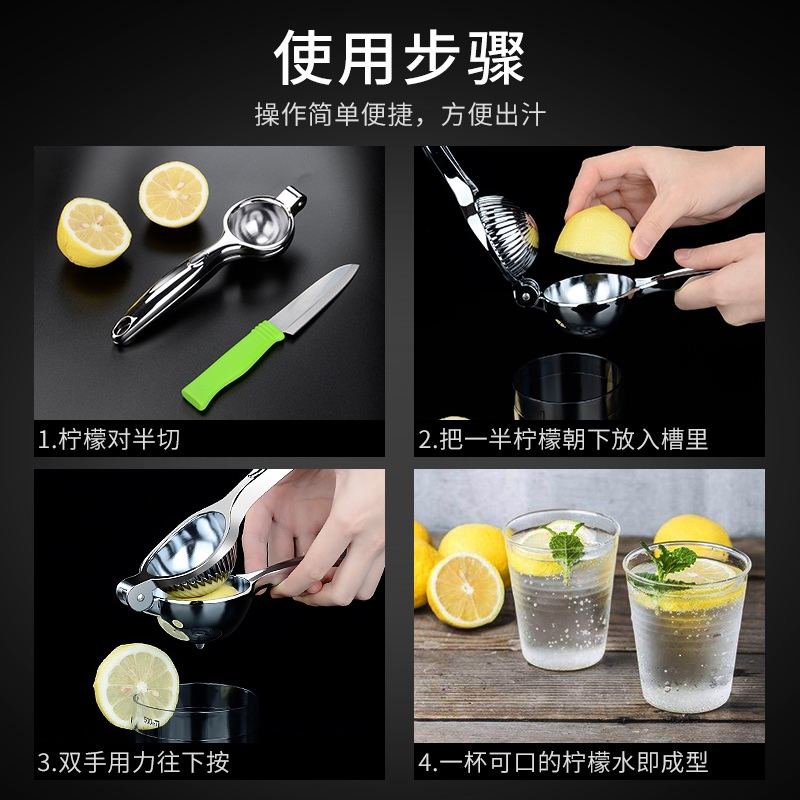 使用步骤

操作简单便捷，方便出汁

1.柠檬对半切

2.把一半柠檬朝下放入槽里

3.双手用力往下按

4.一杯可口的柠檬水即成型