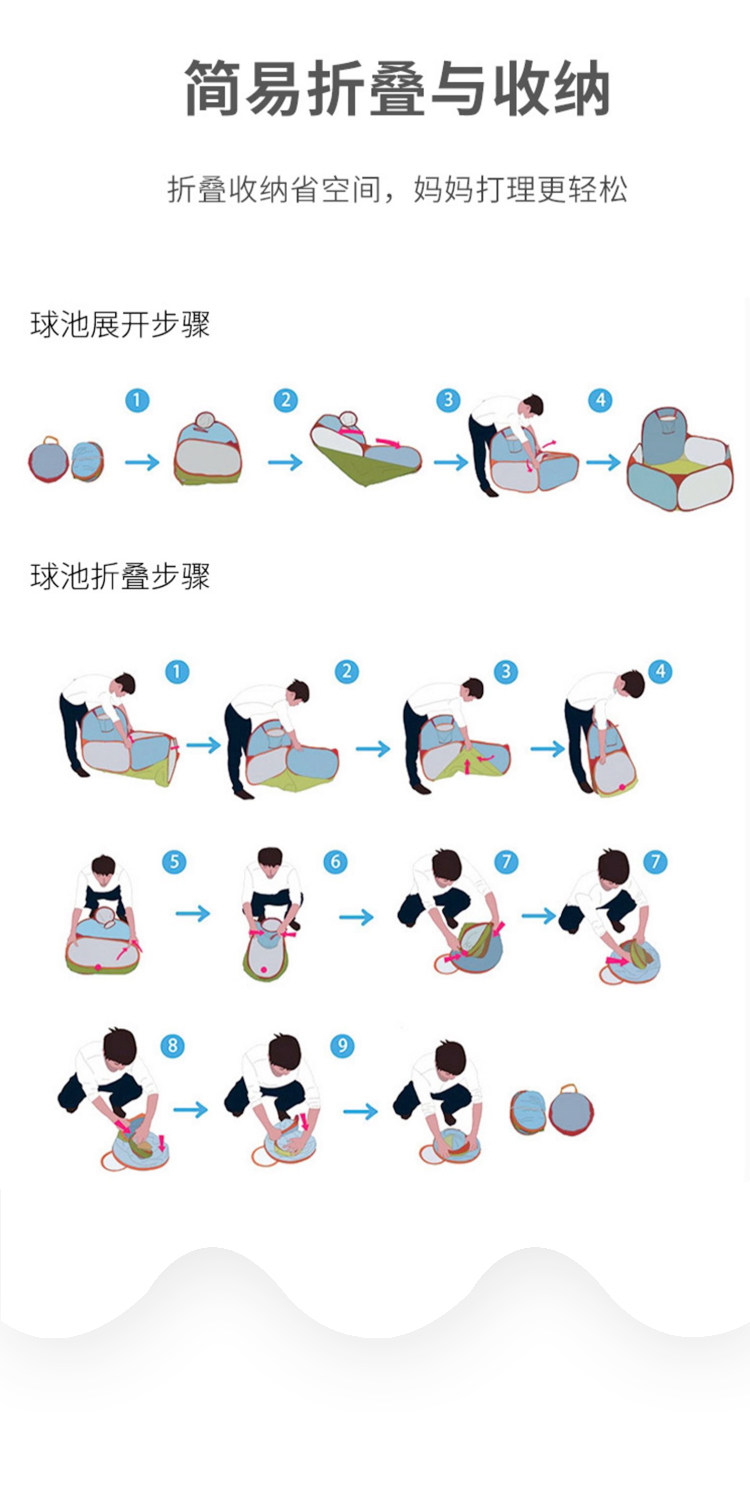 简易折叠与收纳

折叠收纳省空间，妈妈打理更轻松

球池展开步骤

1 2 3 4

球池折叠步骤

1 2 3 4

5 6 7 7

8 9