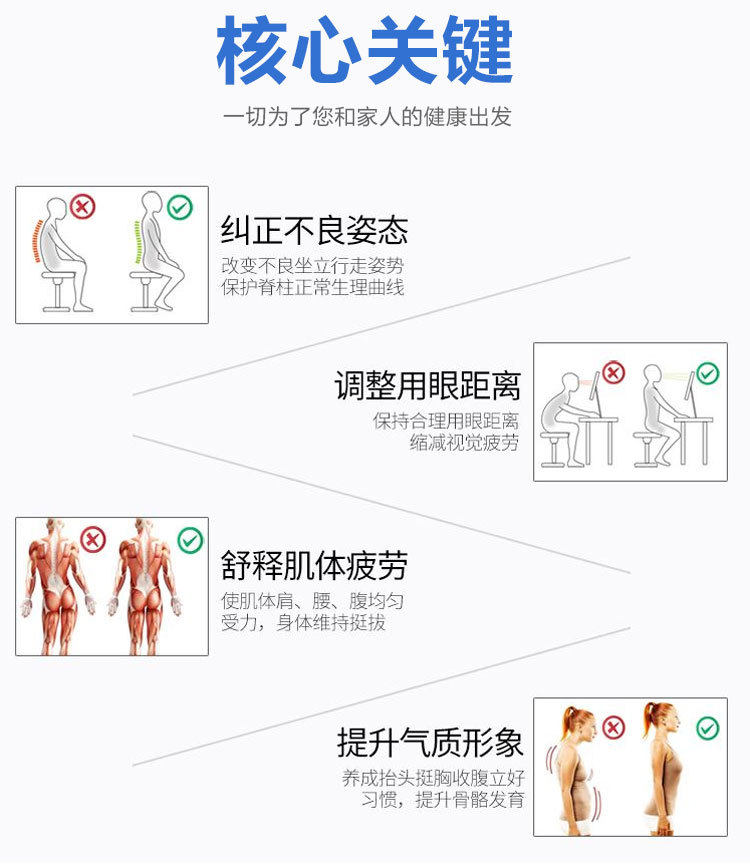 核心关键

一切为了您和家人的健康出发

纠正不良姿态

改变不良坐立行走姿势
保护脊柱正常生理曲线

调整用眼距离

保持合理用眼距离
缩减视觉疲劳

舒释肌体疲劳

使肌体肩、腰、腹均匀
受力，身体维持挺拔

提升气质形象

养成抬头挺胸收腹立好
习惯，提升骨骼发育