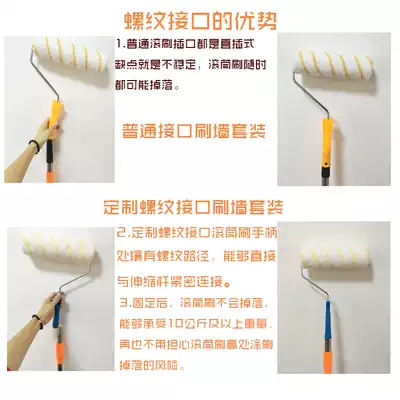 螺纹接口的优势

1.普通滚刷插口都是直插式缺点就是不稳定，滚筒刷随时都可能掉落。

普通接口刷墙套装

定制螺纹接口刷墙套装

2.定制螺纹接口滚筒刷手柄处镶有螺纹路径，能够直接与伸缩杆紧密连接。

3.固定后，滚筒刷不会掉落，能够承受10公斤及以上重量，再也不用担心滚筒刷高处涂刷掉落的风险。