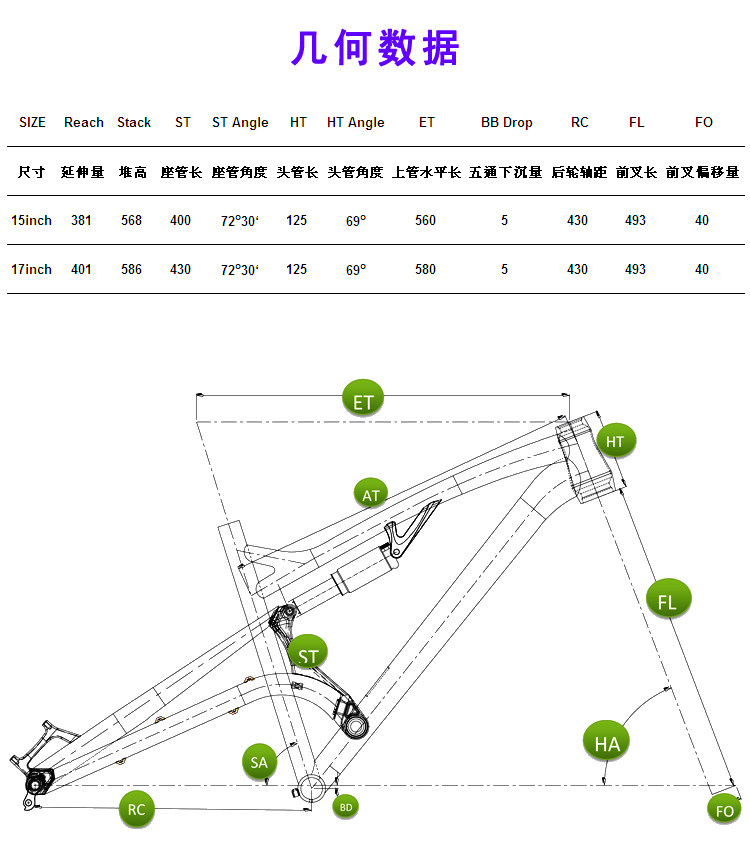 几何数据

| SIZE | Reach | Stack | ST | ST Angle | HT | HT Angle | ET | BB Drop | RC | FL | FO |
|---|---|---|---|---|---|---|---|---|---|---|---|
| 尺寸 | 延伸量 | 堆高 | 座管长 | 座管角度 | 头管长 | 头管角度 | 上管水平长 | 五通下沉量 | 后轮轴距 | 前叉长 | 前叉偏移量 |
| 15inch | 381 | 568 | 400 | 72°30' | 125 | 69° | 560 | 5 | 430 | 493 | 40 |
| 17inch | 401 | 586 | 430 | 72°30' | 125 | 69° | 580 | 5 | 430 | 493 | 40 |

ET
HT
AT
FL
ST
HA
SA
RC
BD
FO