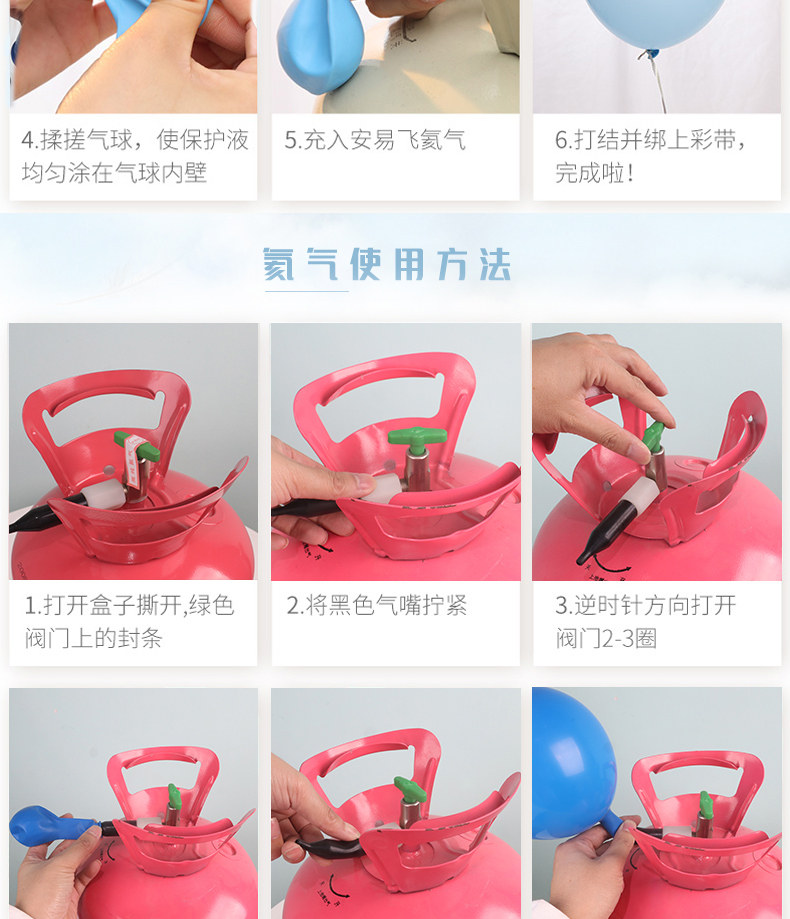 4.揉搓气球，使保护液均匀涂在气球内壁

5.充入安易飞氦气

6.打结并绑上彩带，完成啦！

氦气使用方法

1.打开盒子撕开,绿色阀门上的封条

2.将黑色气嘴拧紧

3.逆时针方向打开阀门2-3圈