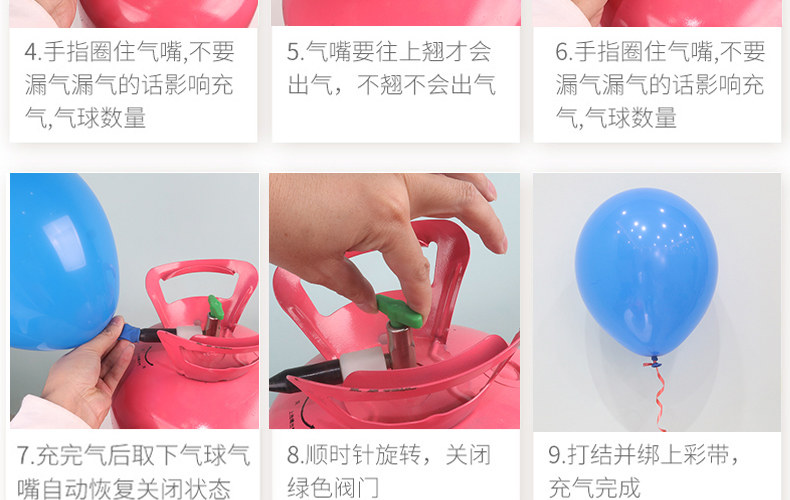 4.手指圈住气嘴,不要漏气漏气的话影响充气,气球数量

5.气嘴要往上翘才会出气，不翘不会出气

6.手指圈住气嘴,不要漏气漏气的话影响充气,气球数量

7.充完气后取下气球气嘴自动恢复关闭状态

8.顺时针旋转，关闭绿色阀门

9.打结并绑上彩带，充气完成