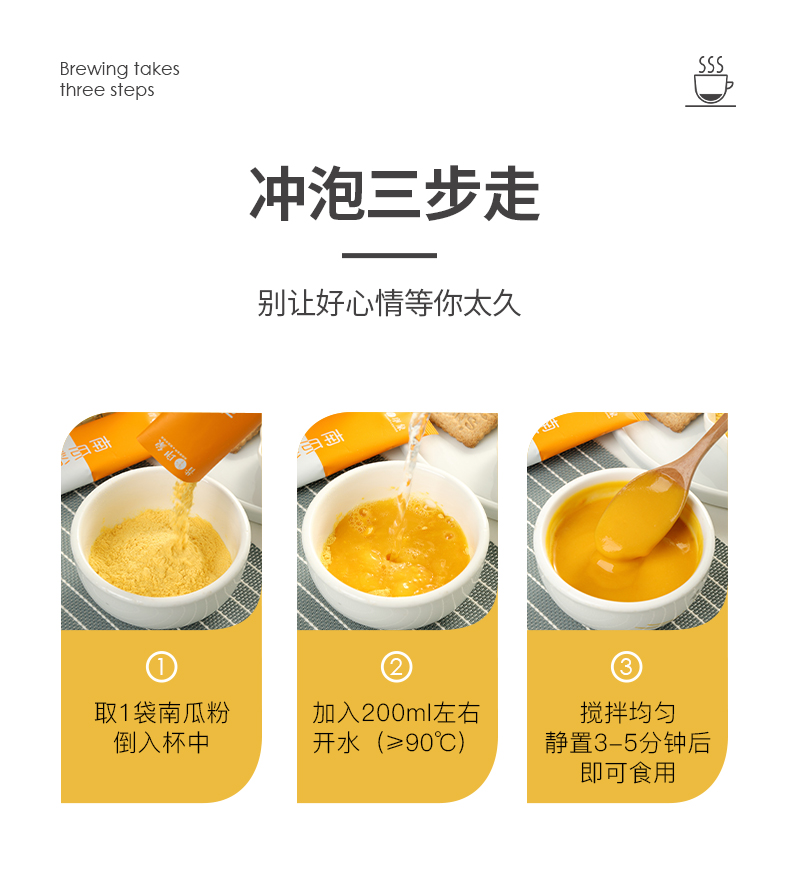 Brewing takes three steps

冲泡三步走

别让好心情等你太久

①
取1袋南瓜粉
倒入杯中

②
加入200ml左右
开水（≥90℃）

③
搅拌均匀
静置3-5分钟后
即可食用