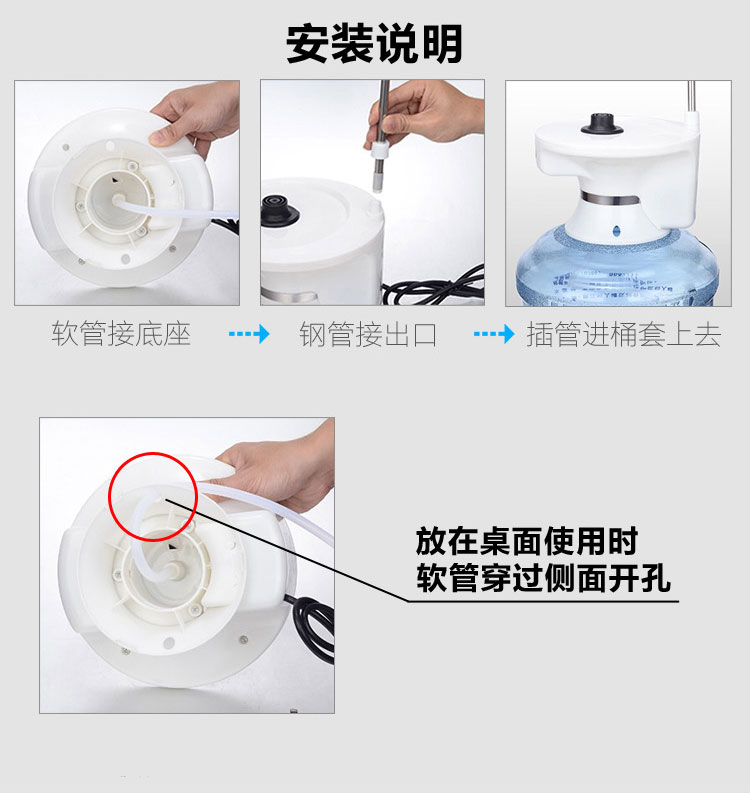 安装说明

软管接底座

钢管接出口

插管进桶套上去

放在桌面使用时
软管穿过侧面开孔