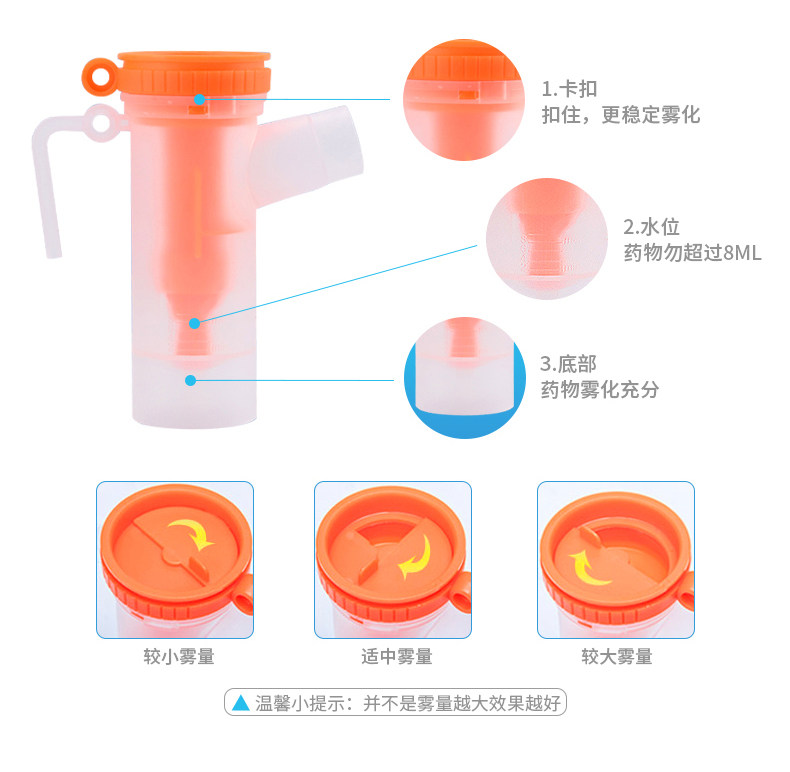 1.卡扣
扣住，更稳定雾化

2.水位
药物勿超过8ML

3.底部
药物雾化充分

较小雾量

适中雾量

较大雾量

▲ 温馨小提示：并不是雾量越大效果越好