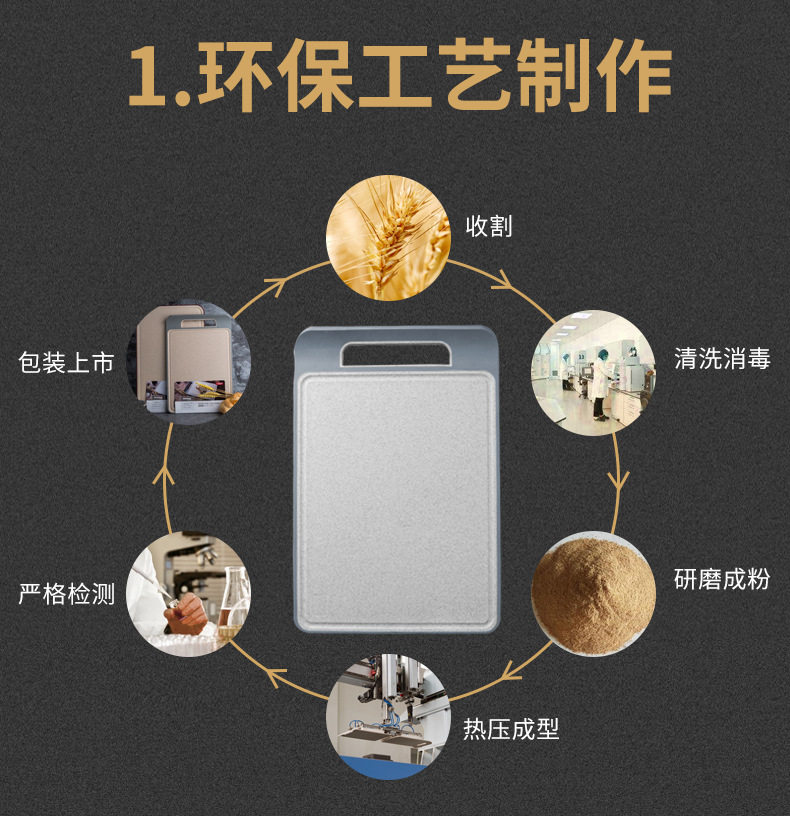 1.环保工艺制作

收割

清洗消毒

研磨成粉

热压成型

严格检测

包装上市