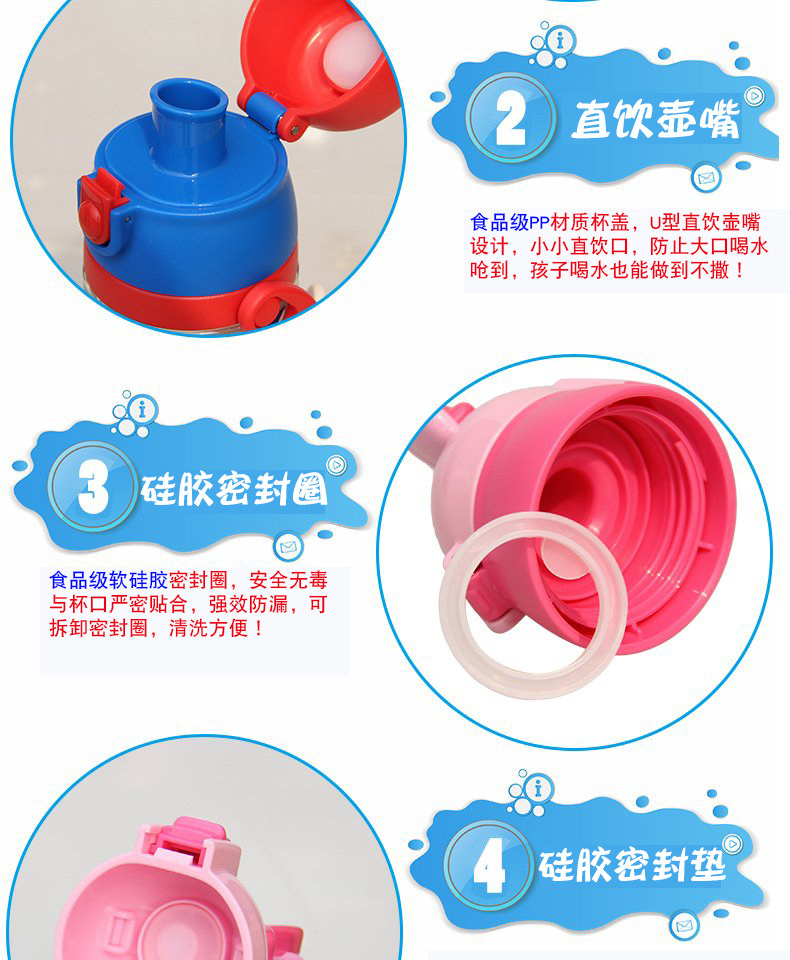 2 直饮壶嘴

食品级PP材质杯盖，U型直饮壶嘴设计，小小直饮口，防止大口喝水呛到，孩子喝水也能做到不撒！

3 硅胶密封圈

食品级软硅胶密封圈，安全无毒与杯口严密贴合，强效防漏，可拆卸密封圈，清洗方便！

4 硅胶密封垫