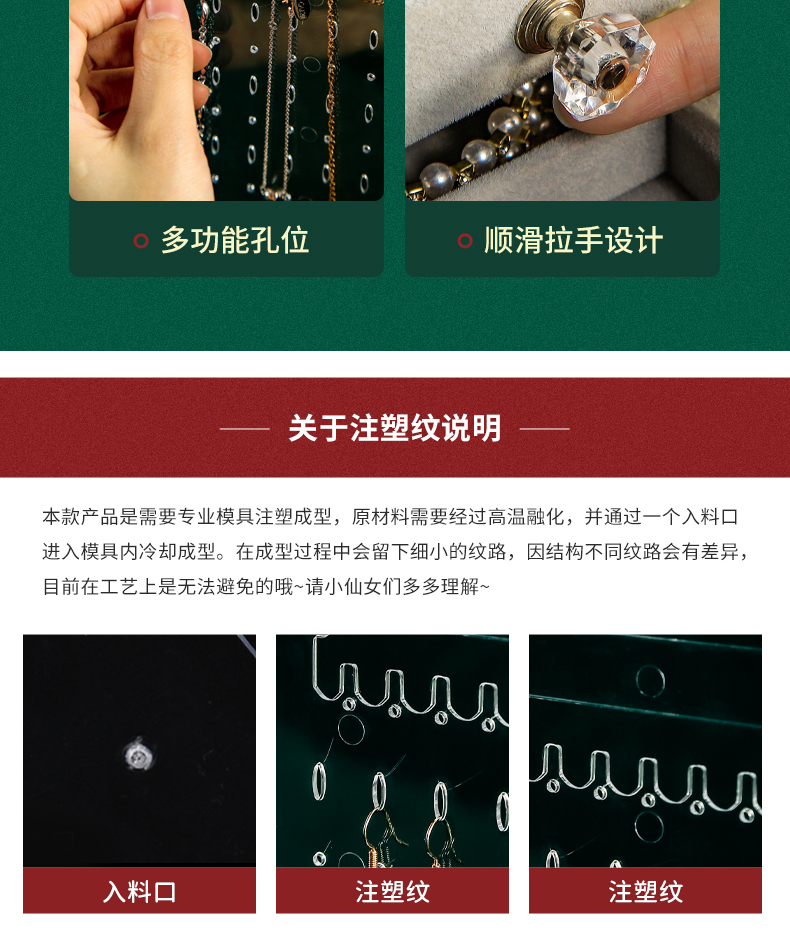 多功能孔位

顺滑拉手设计

关于注塑纹说明

本款产品是需要专业模具注塑成型，原材料需要经过高温融化，并通过一个入料口进入模具内冷却成型。在成型过程中会留下细小的纹路，因结构不同纹路会有差异，目前在工艺上是无法避免的哦~请小仙女们多多理解~

入料口

注塑纹

注塑纹