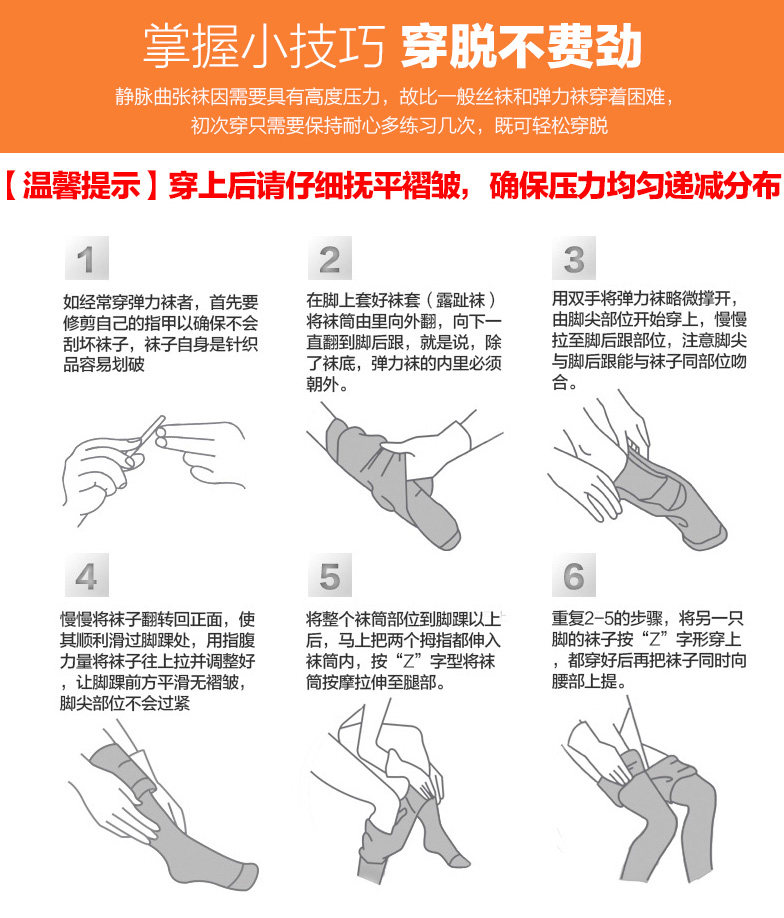 掌握小技巧 穿脱不费劲

静脉曲张袜因需要具有高度压力，故比一般丝袜和弹力袜穿着困难，初次穿只需要保持耐心多练习几次，既可轻松穿脱

【温馨提示】穿上后请仔细抚平褶皱，确保压力均匀递减分布

1

如经常穿弹力袜者，首先要修剪自己的指甲以确保不会刮坏袜子，袜子自身是针织品容易划破

2

在脚上套好袜套（露趾袜）将袜筒由里向外翻，向下一直翻到脚后跟，就是说，除了袜底，弹力袜的内里必须朝外。

3

用双手将弹力袜略微撑开，由脚尖部位开始穿上，慢慢拉至脚后跟部位，注意脚尖与脚后跟能与袜子同部位吻合。

4

慢慢将袜子翻转回正面，使其顺利滑过脚踝处，用指腹力量将袜子往上拉并调整好，让脚踝前方平滑无褶皱，脚尖部位不会过紧

5

将整个袜筒部位到脚踝以上后，马上把两个拇指都伸入袜筒内，按“Z”字型将袜筒按摩拉伸至腿部。

6

重复2-5的步骤，将另一只脚的袜子按“Z”字形穿上，都穿好后再把袜子同时向腰部上提。