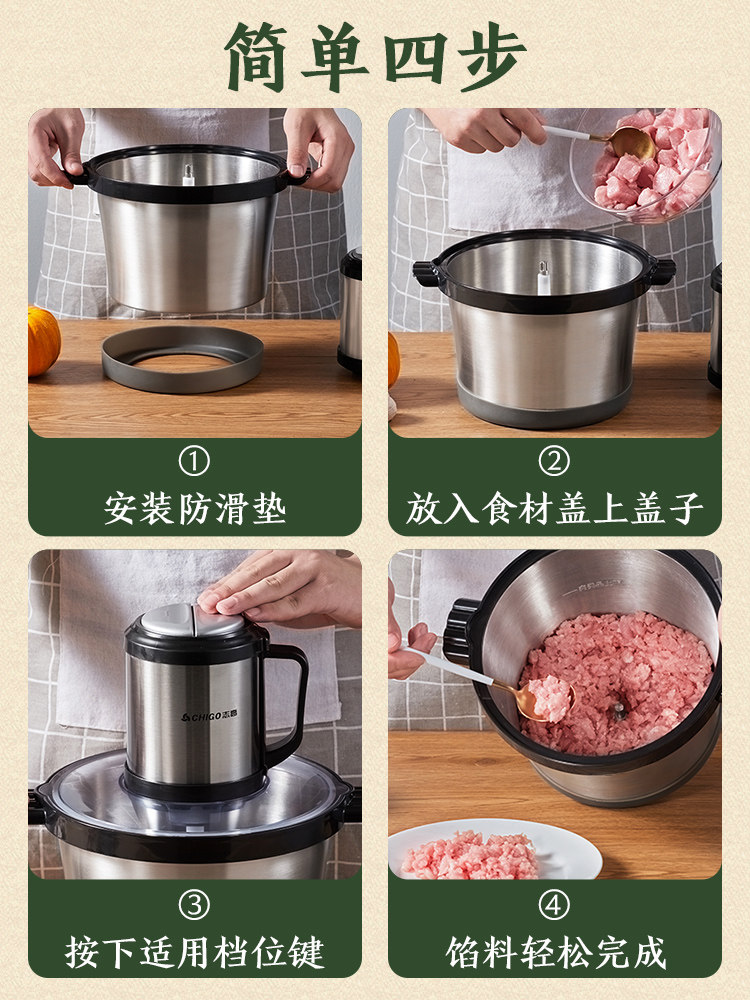 简单四步

①
安装防滑垫

②
放入食材盖上盖子

CHIGO 志高

③
按下适用档位键

④
馅料轻松完成