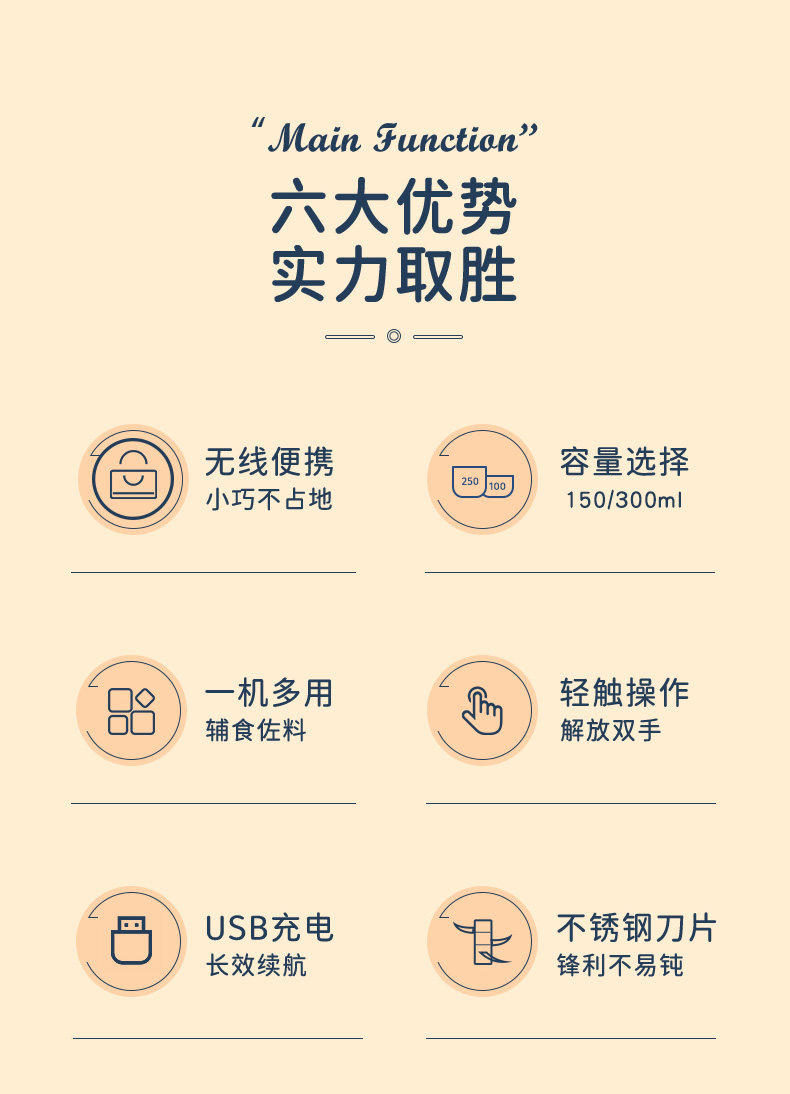 "Main Function"

六大优势
实力取胜

无线便携
小巧不占地

250 100

容量选择
150/300ml

一机多用
辅食佐料

轻触操作
解放双手

USB充电
长效续航

不锈钢刀片
锋利不易钝