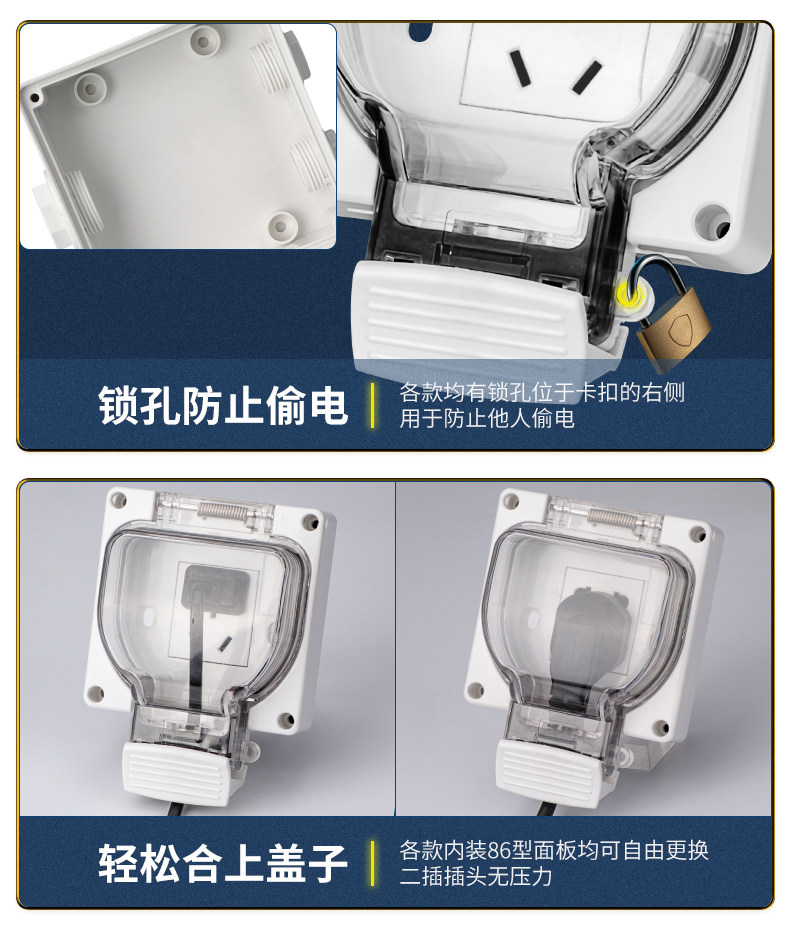 锁孔防止偷电

各款均有锁孔位于卡扣的右侧
用于防止他人偷电

轻松合上盖子

各款内装86型面板均可自由更换
二插插头无压力