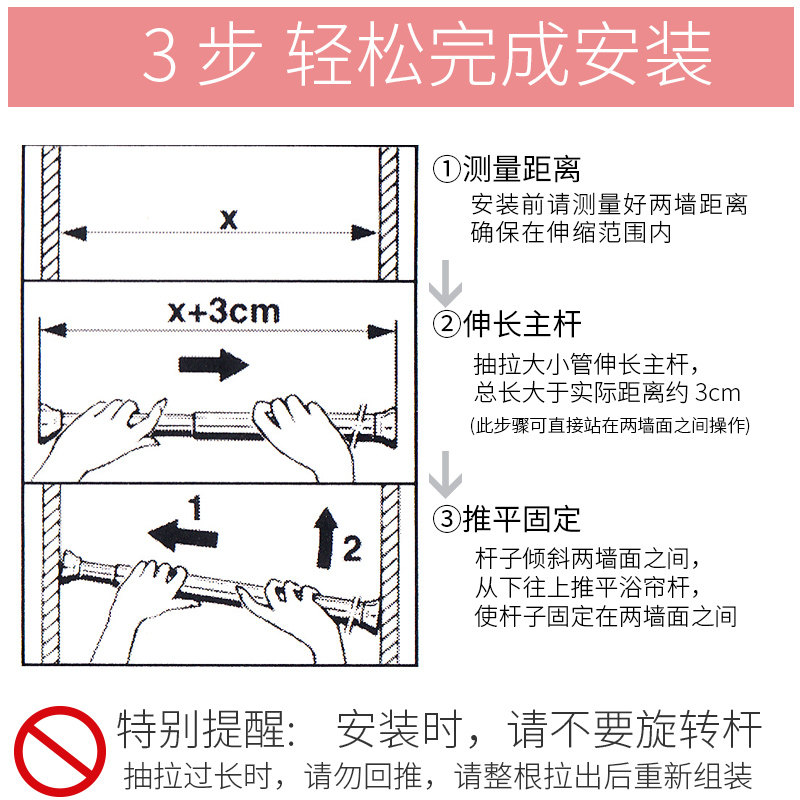 3 步 轻松完成安装

x

x+3cm

1

2

①测量距离
安装前请测量好两墙距离
确保在伸缩范围内

②伸长主杆
抽拉大小管伸长主杆，
总长大于实际距离约 3cm
(此步骤可直接站在两墙面之间操作)

③推平固定
杆子倾斜两墙面之间，
从下往上推平浴帘杆，
使杆子固定在两墙面之间

特别提醒： 安装时，请不要旋转杆
抽拉过长时，请勿回推，请整根拉出后重新组装