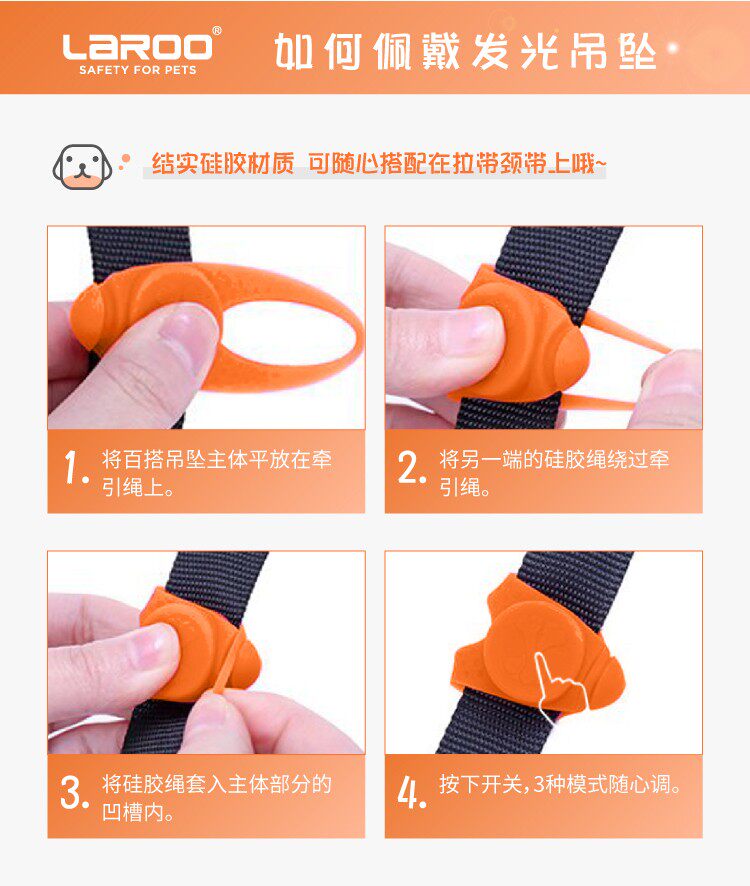 LaROO®
SAFETY FOR PETS

如何佩戴发光吊坠

结实硅胶材质 可随心搭配在拉带颈带上哦~

1. 将百搭吊坠主体平放在牵引绳上。

2. 将另一端的硅胶绳绕过牵引绳。

3. 将硅胶绳套入主体部分的凹槽内。

4. 按下开关,3种模式随心调。