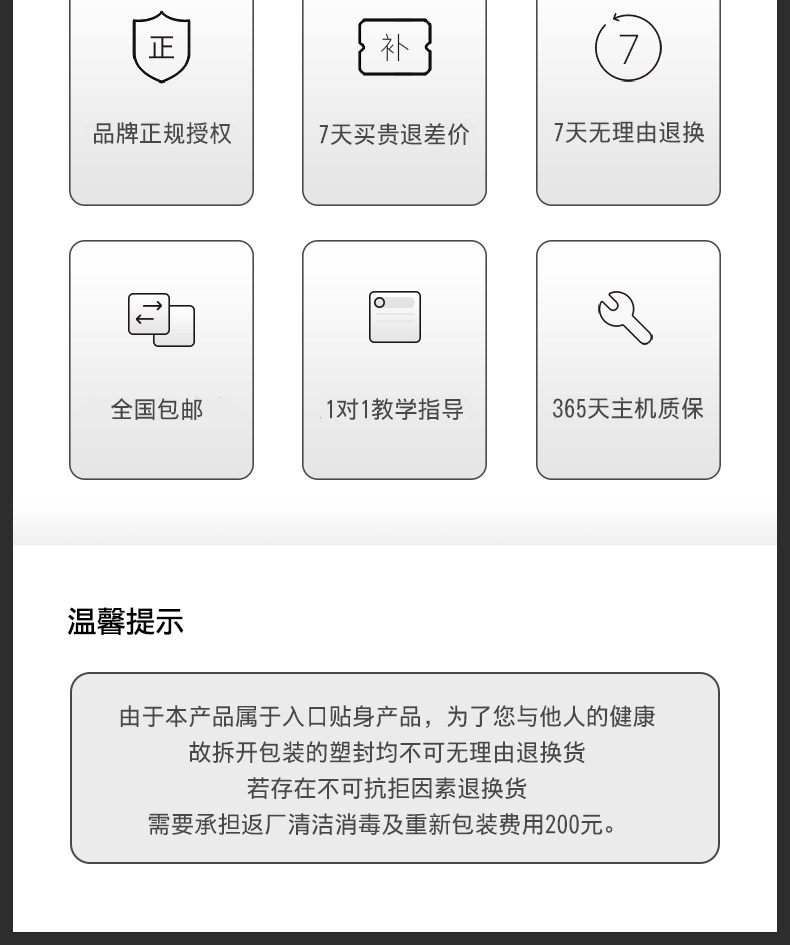 正

品牌正规授权

补

7天买贵退差价

7

7天无理由退换

全国包邮

1对1教学指导

365天主机质保

温馨提示

由于本产品属于入口贴身产品，为了您与他人的健康
故拆开包装的塑封均不可无理由退换货
若存在不可抗拒因素退换货
需要承担返厂清洁消毒及重新包装费用200元。