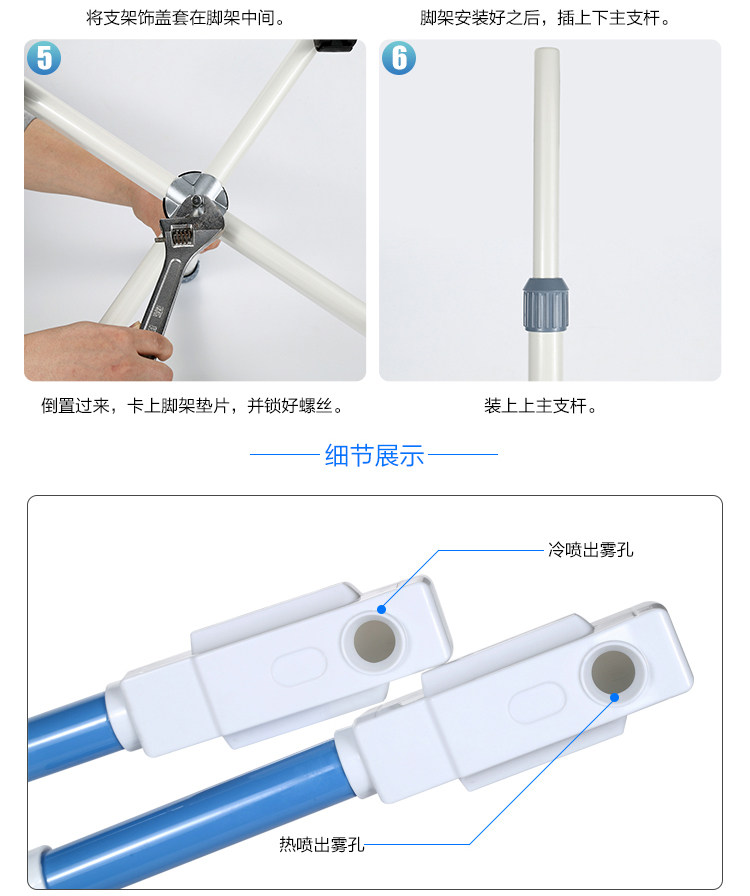 将支架饰盖套在脚架中间。

脚架安装好之后，插上下主支杆。

5

6

倒置过来，卡上脚架垫片，并锁好螺丝。

装上上主支杆。

细节展示

冷喷出雾孔

热喷出雾孔