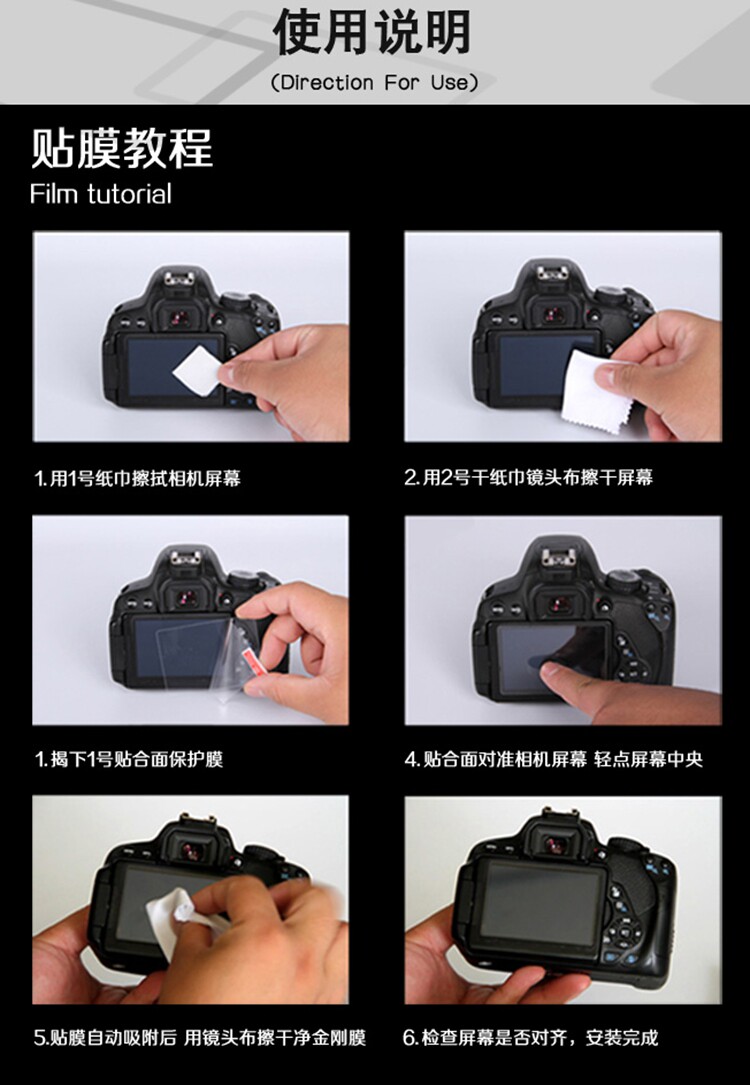 使用说明
(Direction For Use)

贴膜教程
Film tutorial

1.用1号纸巾擦拭相机屏幕

2.用2号干纸巾镜头布擦干屏幕

1.揭下1号贴合面保护膜

4.贴合面对准相机屏幕 轻点屏幕中央

5.贴膜自动吸附后 用镜头布擦干净金刚膜

6.检查屏幕是否对齐，安装完成