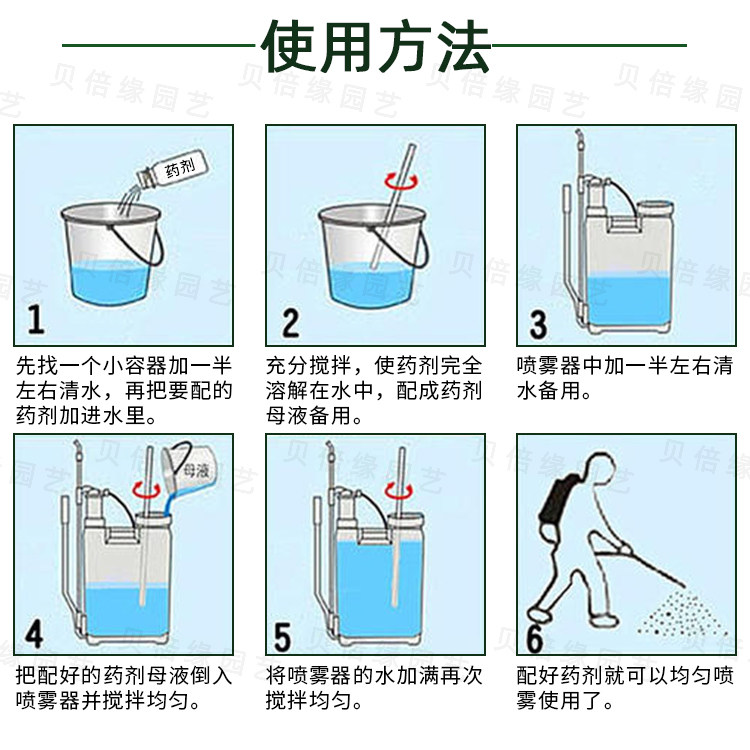 使用方法

贝倍缘园艺

药剂

1

先找一个小容器加一半左右清水，再把要配的药剂加进水里。

2

充分搅拌，使药剂完全溶解在水中，配成药剂母液备用。

3

喷雾器中加一半左右清水备用。

母液

4

把配好的药剂母液倒入喷雾器并搅拌均匀。

5

将喷雾器的水加满再次搅拌均匀。

6

配好药剂就可以均匀喷雾使用了。