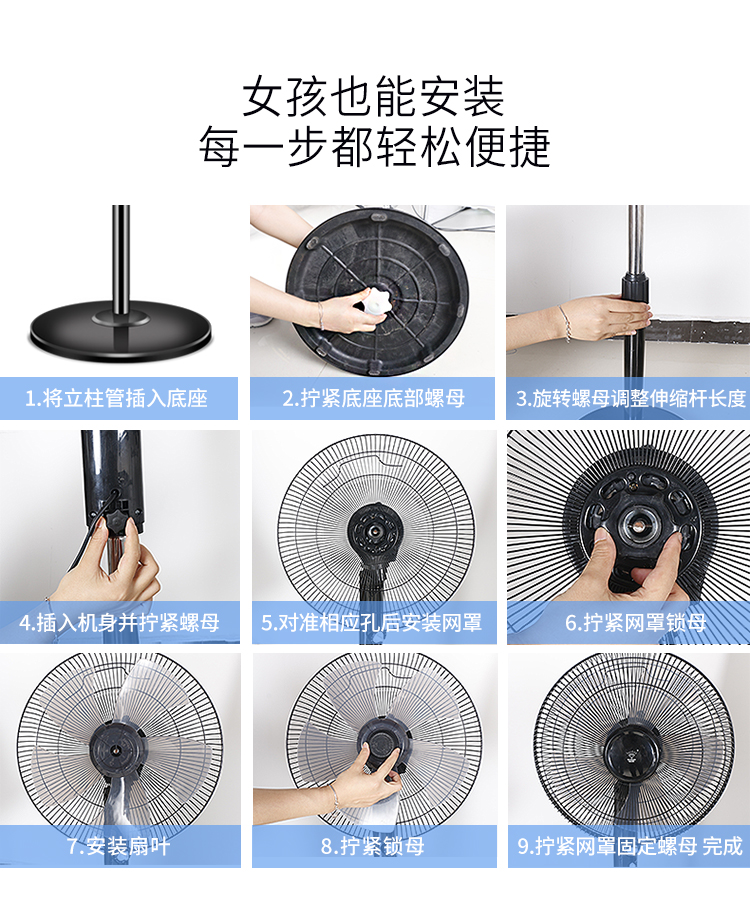 女孩也能安装
每一步都轻松便捷

1.将立柱管插入底座

2.拧紧底座底部螺母

3.旋转螺母调整伸缩杆长度

4.插入机身并拧紧螺母

5.对准相应孔后安装网罩

6.拧紧网罩锁母

7.安装扇叶

8.拧紧锁母

9.拧紧网罩固定螺母 完成