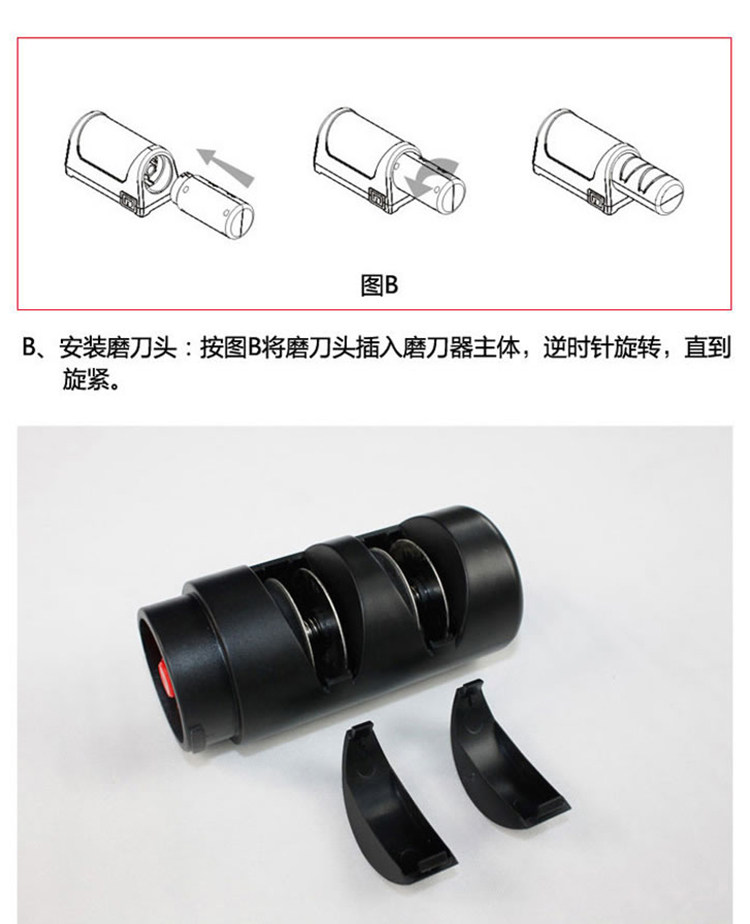 图B

B、安装磨刀头：按图B将磨刀头插入磨刀器主体，逆时针旋转，直到旋紧。