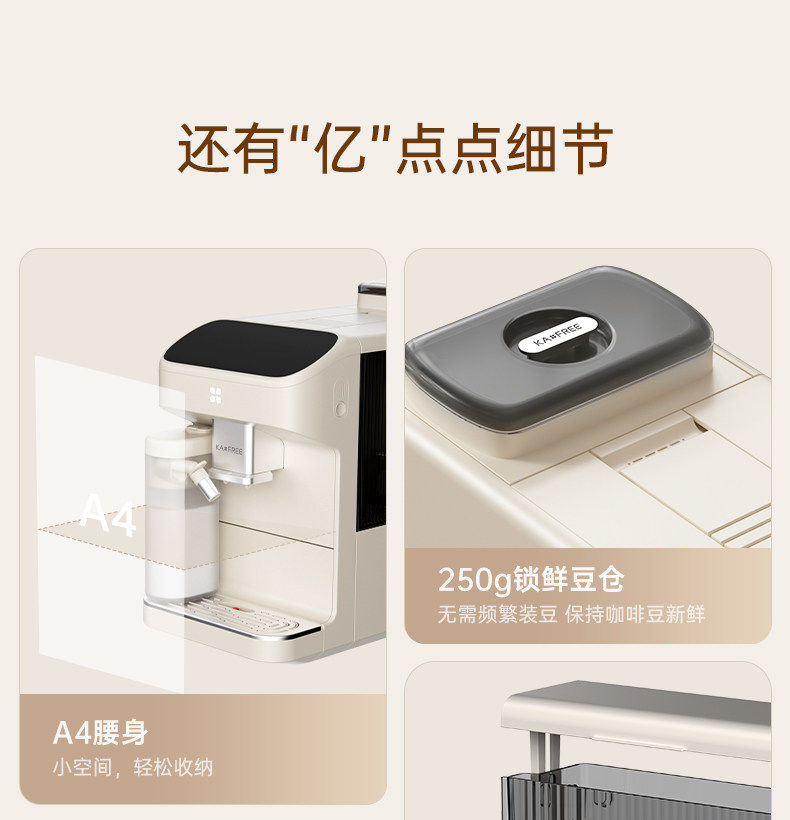 还有"亿"点点细节

KA#FREE

A4

A4腰身
小空间，轻松收纳

KA#FREE

250g锁鲜豆仓
无需频繁装豆 保持咖啡豆新鲜