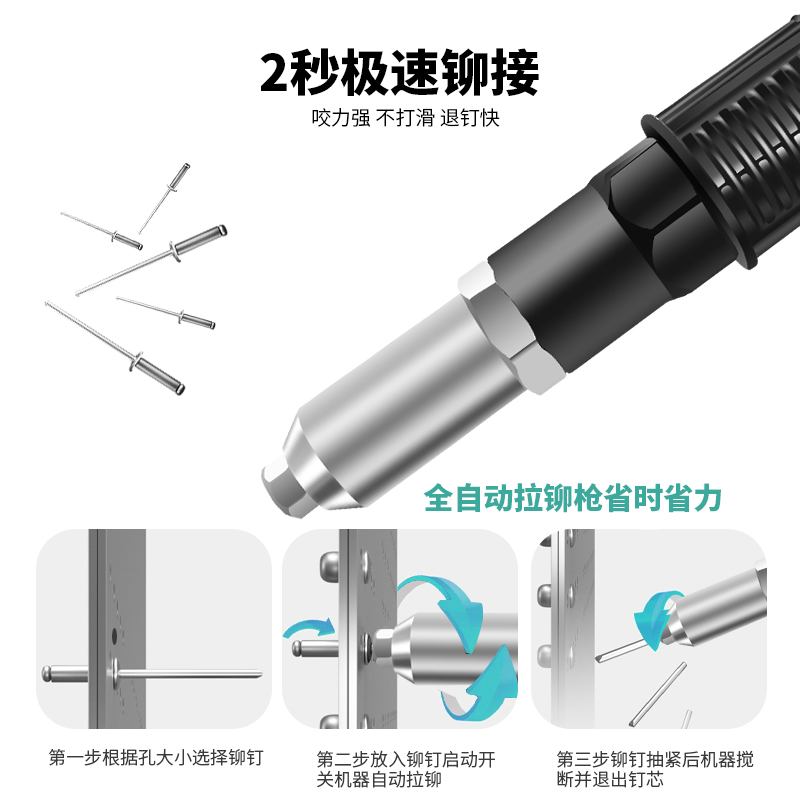 2秒极速铆接
咬力强 不打滑 退钉快

全自动拉铆枪省时省力

第一步根据孔大小选择铆钉

第二步放入铆钉启动开关机器自动拉铆

第三步铆钉抽紧后机器搅断并退出钉芯