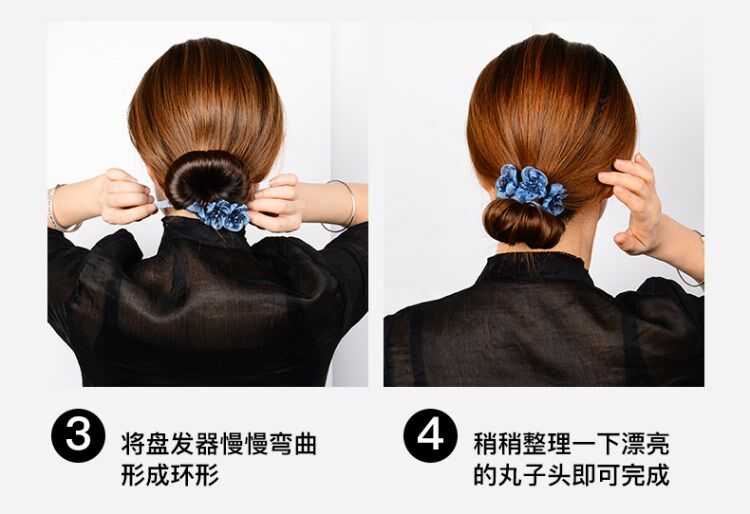 3 将盘发器慢慢弯曲形成环形

4 稍稍整理一下漂亮的丸子头即可完成