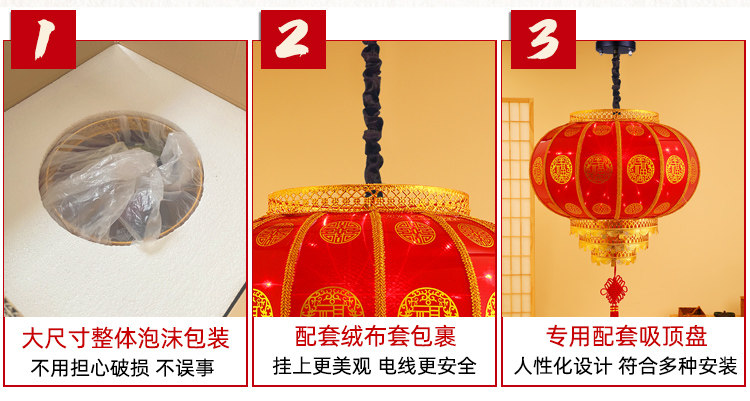 1

大尺寸整体泡沫包装

不用担心破损 不误事

2

配套绒布套包裹

挂上更美观 电线更安全

3

专用配套吸顶盘

人性化设计 符合多种安装