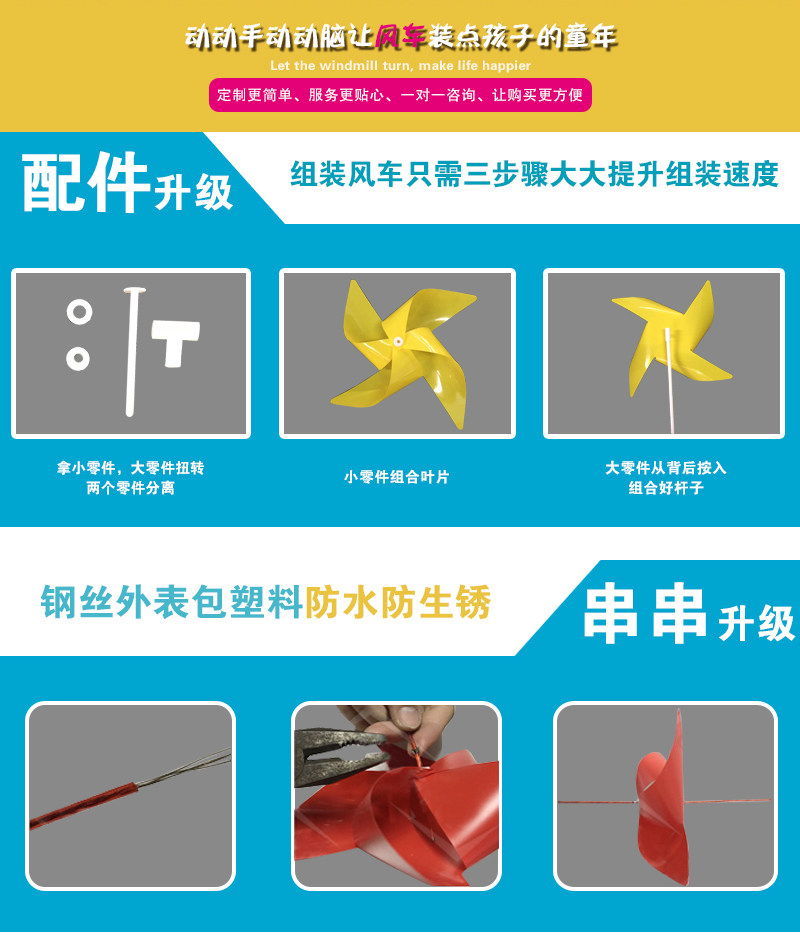 动动手动动脑让风车装点孩子的童年
Let the windmill turn, make life happier
定制更简单、服务更贴心、一对一咨询、让购买更方便

配件升级
组装风车只需三步骤大大提升组装速度

拿小零件，大零件扭转
两个零件分离

小零件组合叶片

大零件从背后按入
组合好杆子

钢丝外表包塑料防水防生锈
串串升级